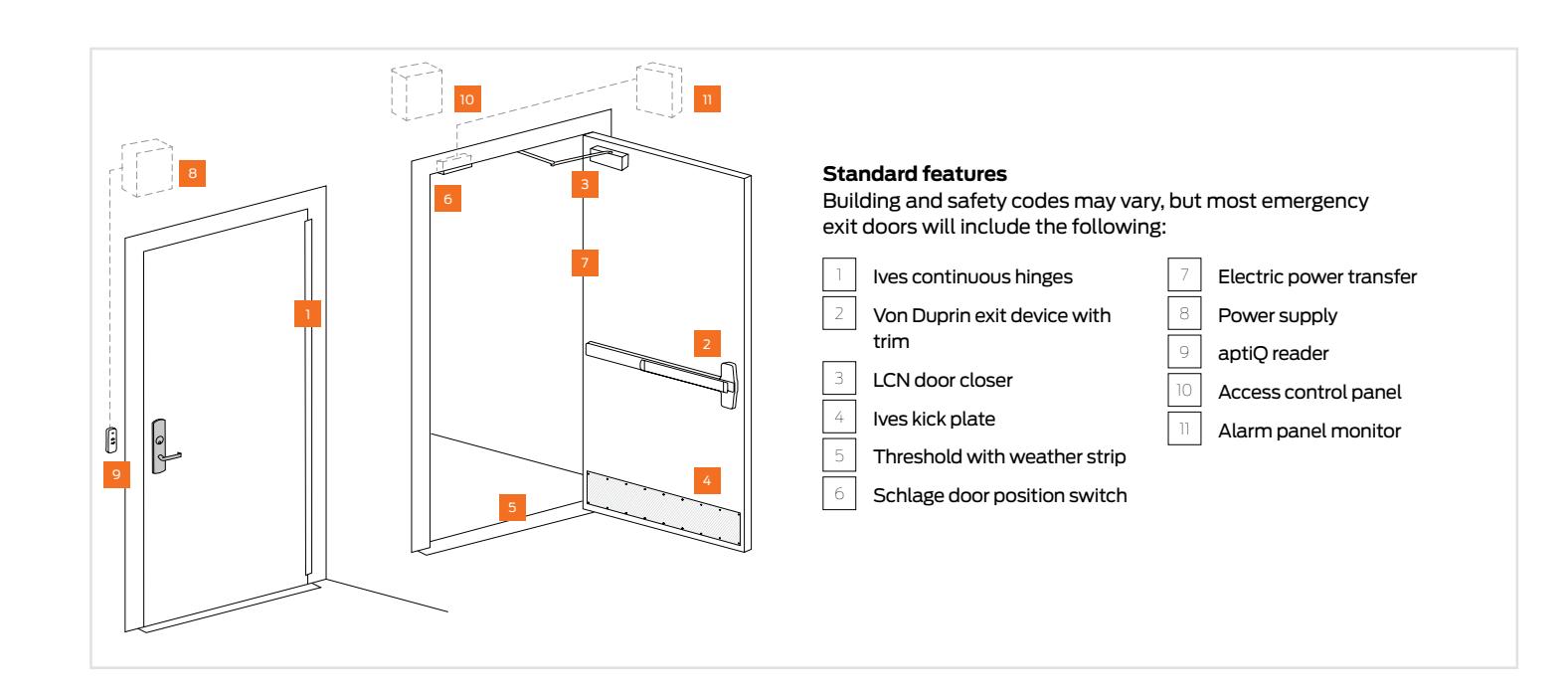 10

11

8

6

3

7

1

2

9

4

5

**Standard features**
Building and safety codes may vary, but most emergency exit doors will include the following:

1 Ives continuous hinges
2 Von Duprin exit device with trim
3 LCN door closer
4 Ives kick plate
5 Threshold with weather strip
6 Schlage door position switch

7 Electric power transfer
8 Power supply
9 aptiQ reader
10 Access control panel
11 Alarm panel monitor