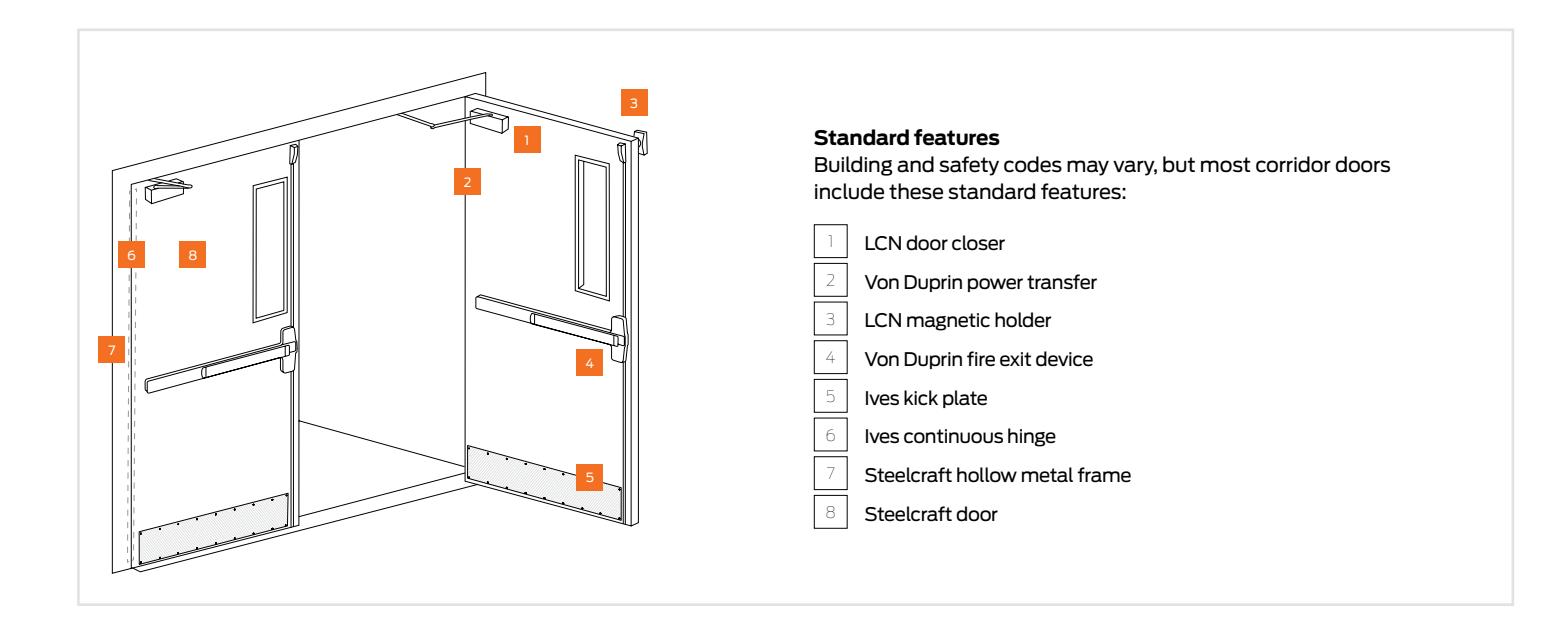 3
1
2
6
8
7
4
5

**Standard features**
Building and safety codes may vary, but most corridor doors include these standard features:

1 LCN door closer
2 Von Duprin power transfer
3 LCN magnetic holder
4 Von Duprin fire exit device
5 Ives kick plate
6 Ives continuous hinge
7 Steelcraft hollow metal frame
8 Steelcraft door