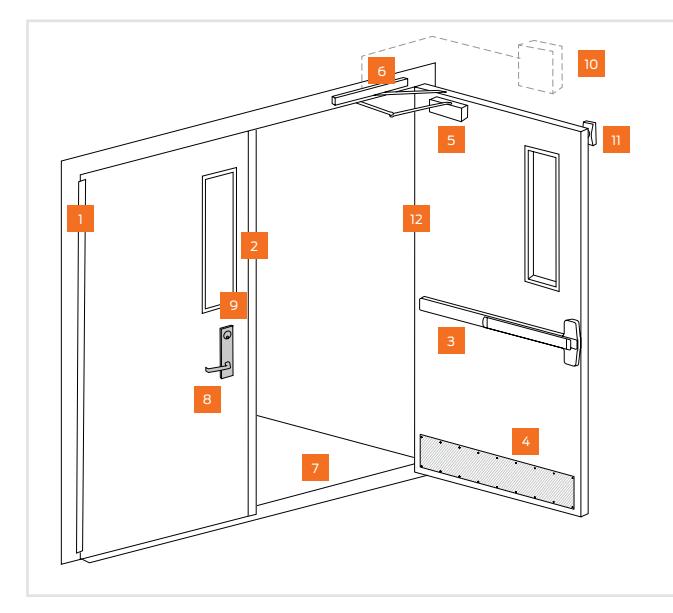 6
10
5
11
1
12
2
9
3
8
4
7