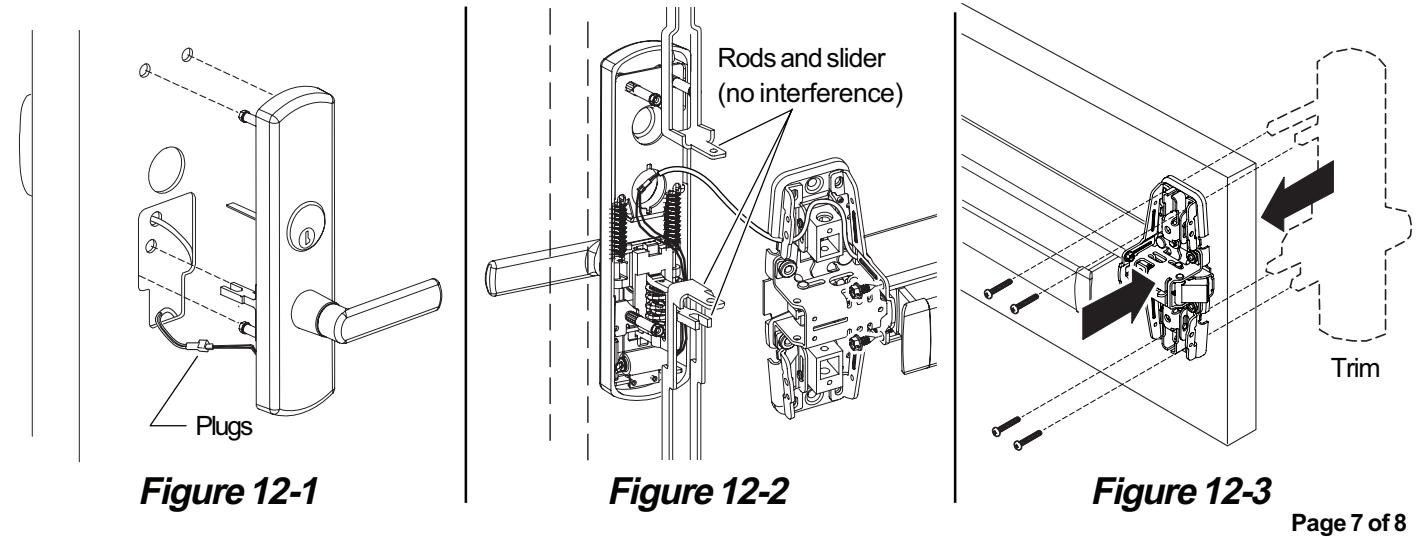 Plugs

Figure 12-1

Rods and slider (no interference)

Figure 12-2

Trim

Figure 12-3

Page 7 of 8