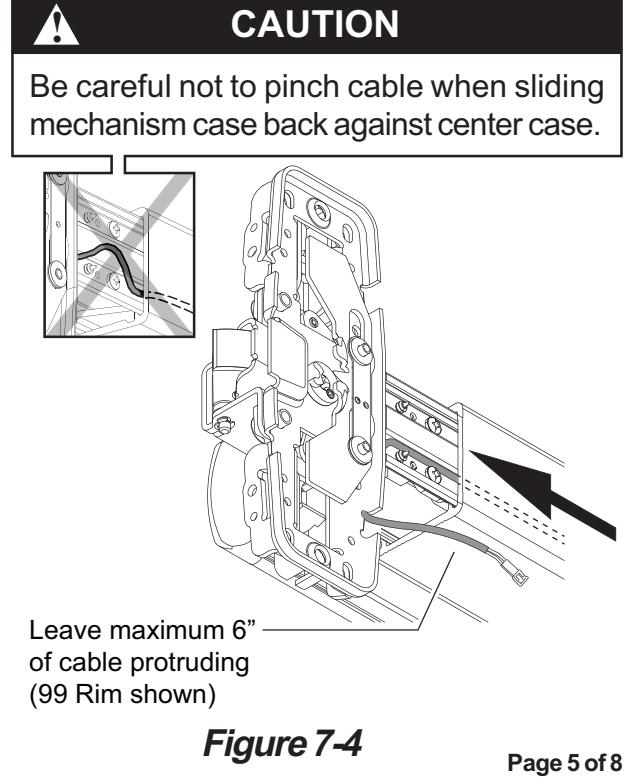 CAUTION

Be careful not to pinch cable when sliding mechanism case back against center case.

Leave maximum 6” of cable protruding (99 Rim shown)

Figure 7-4

Page 5 of 8