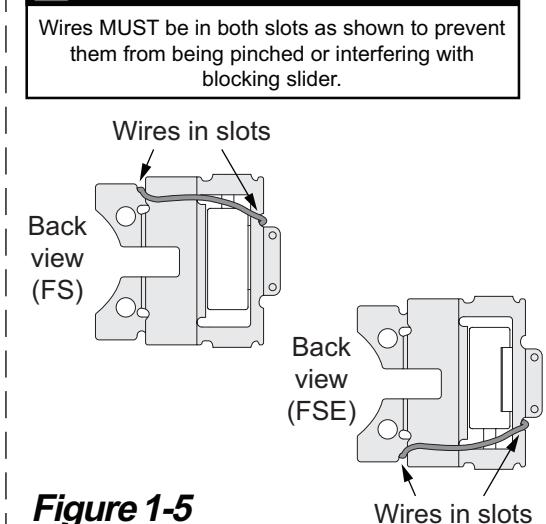 Wires MUST be in both slots as shown to prevent them from being pinched or interfering with blocking slider.

Wires in slots

Back view (FS)

Back view (FSE)

Figure 1-5

Wires in slots