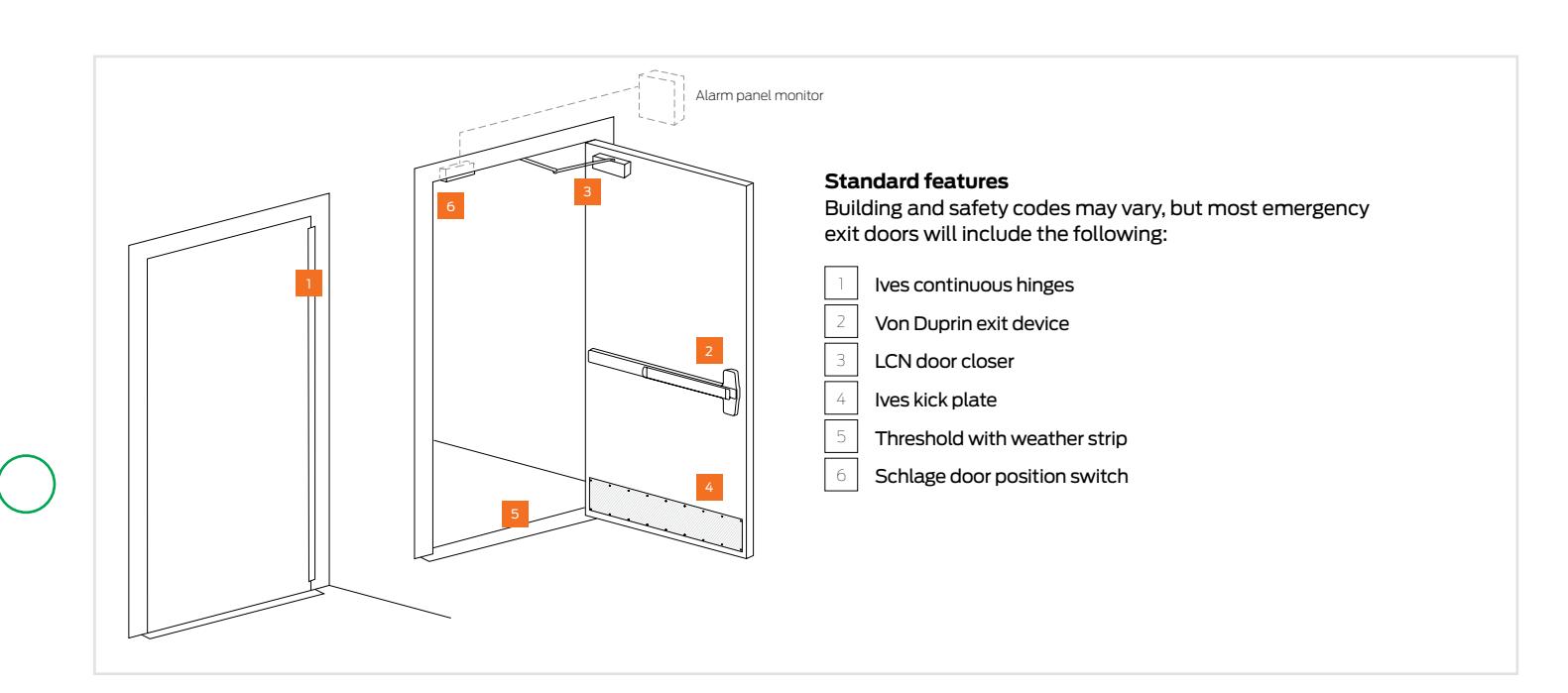 Alarm panel monitor

6

3

1

2

4

5

**Standard features**
Building and safety codes may vary, but most emergency exit doors will include the following:

1 Ives continuous hinges
2 Von Duprin exit device
3 LCN door closer
4 Ives kick plate
5 Threshold with weather strip
6 Schlage door position switch