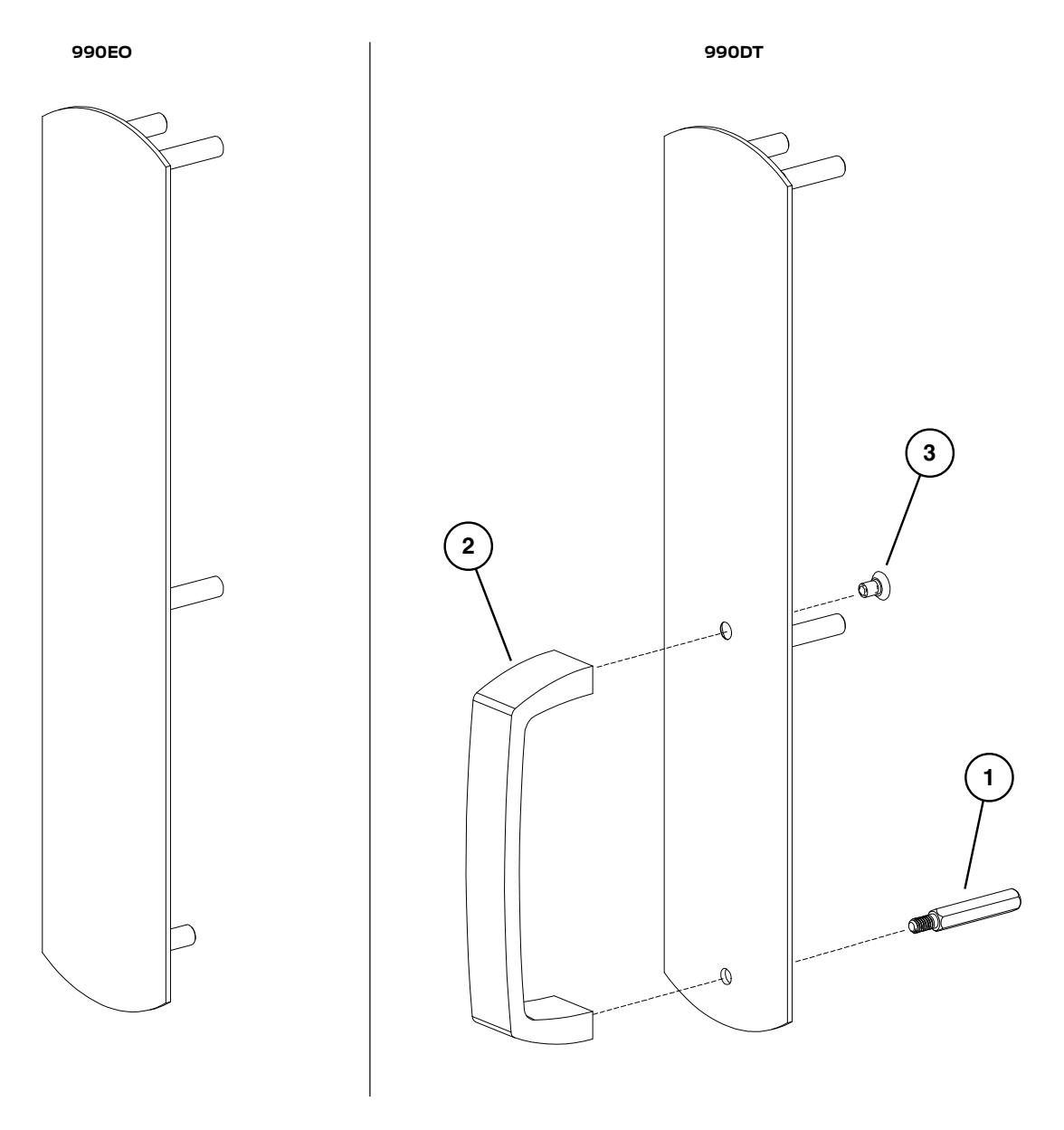 990EO

990DT

3

2

1