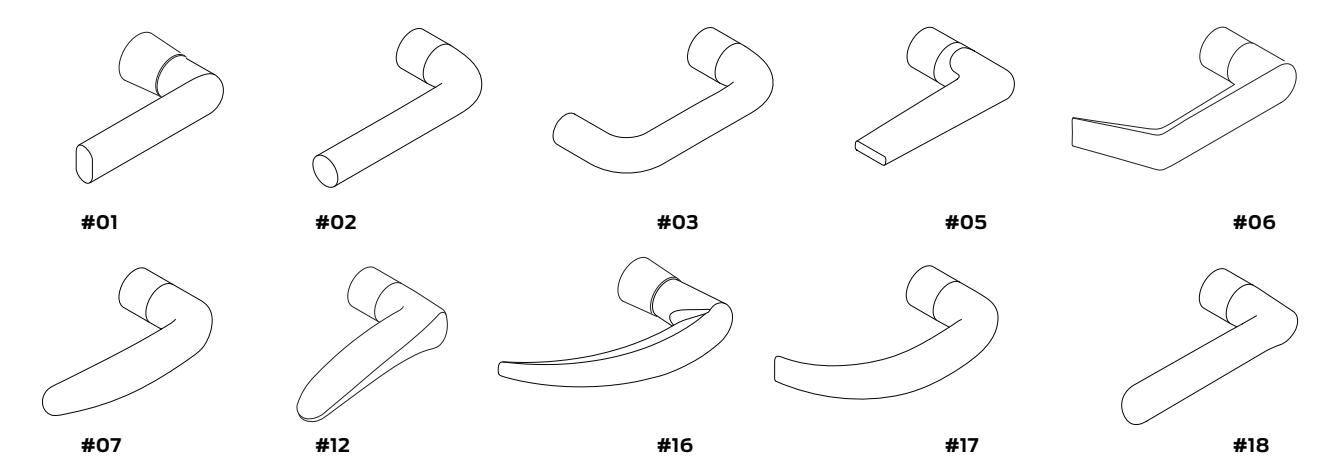 #01 #02 #03 #05 #06

#07 #12 #16 #17 #18