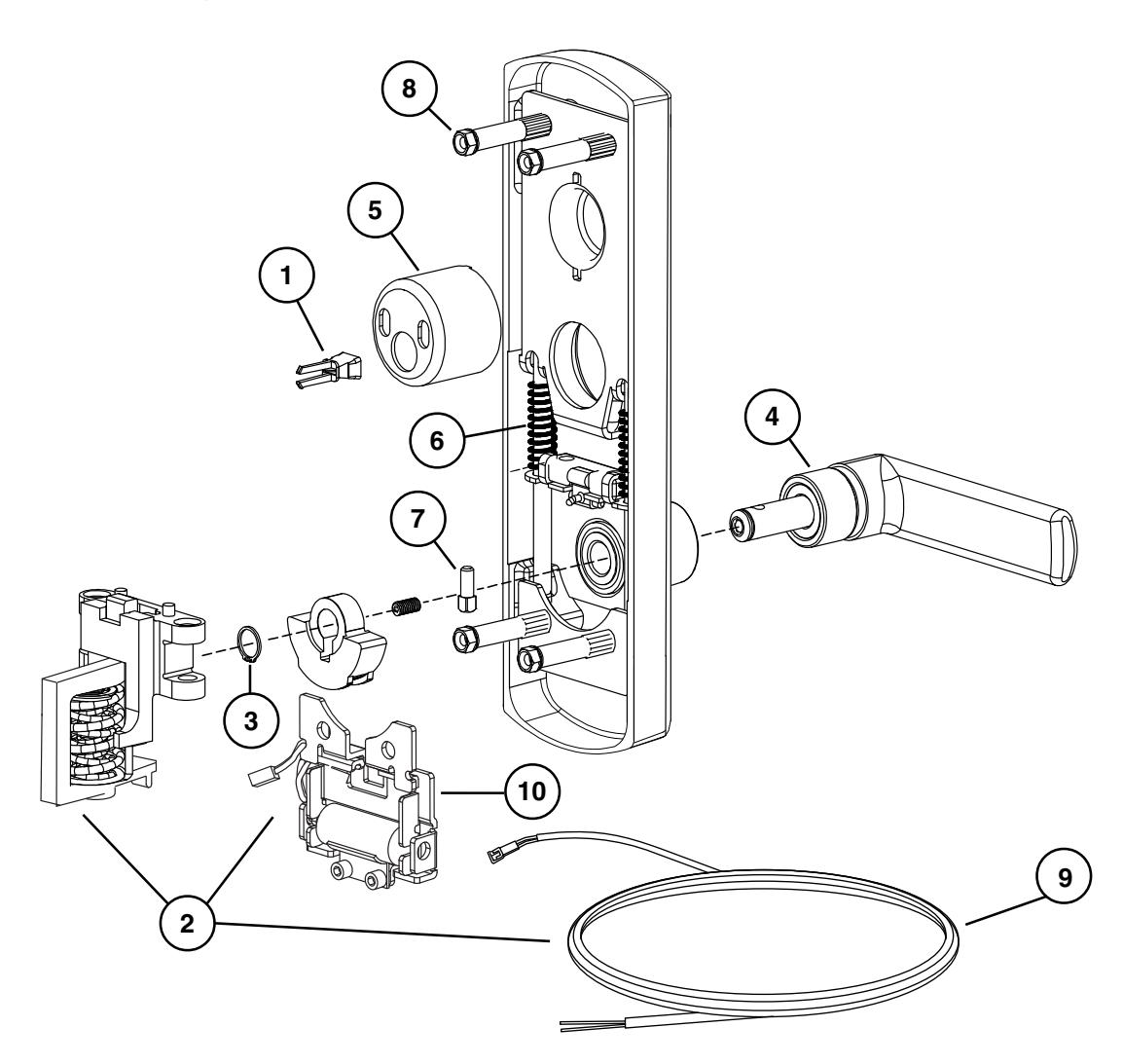 8
5
1
6
4
7
3
10
2
9