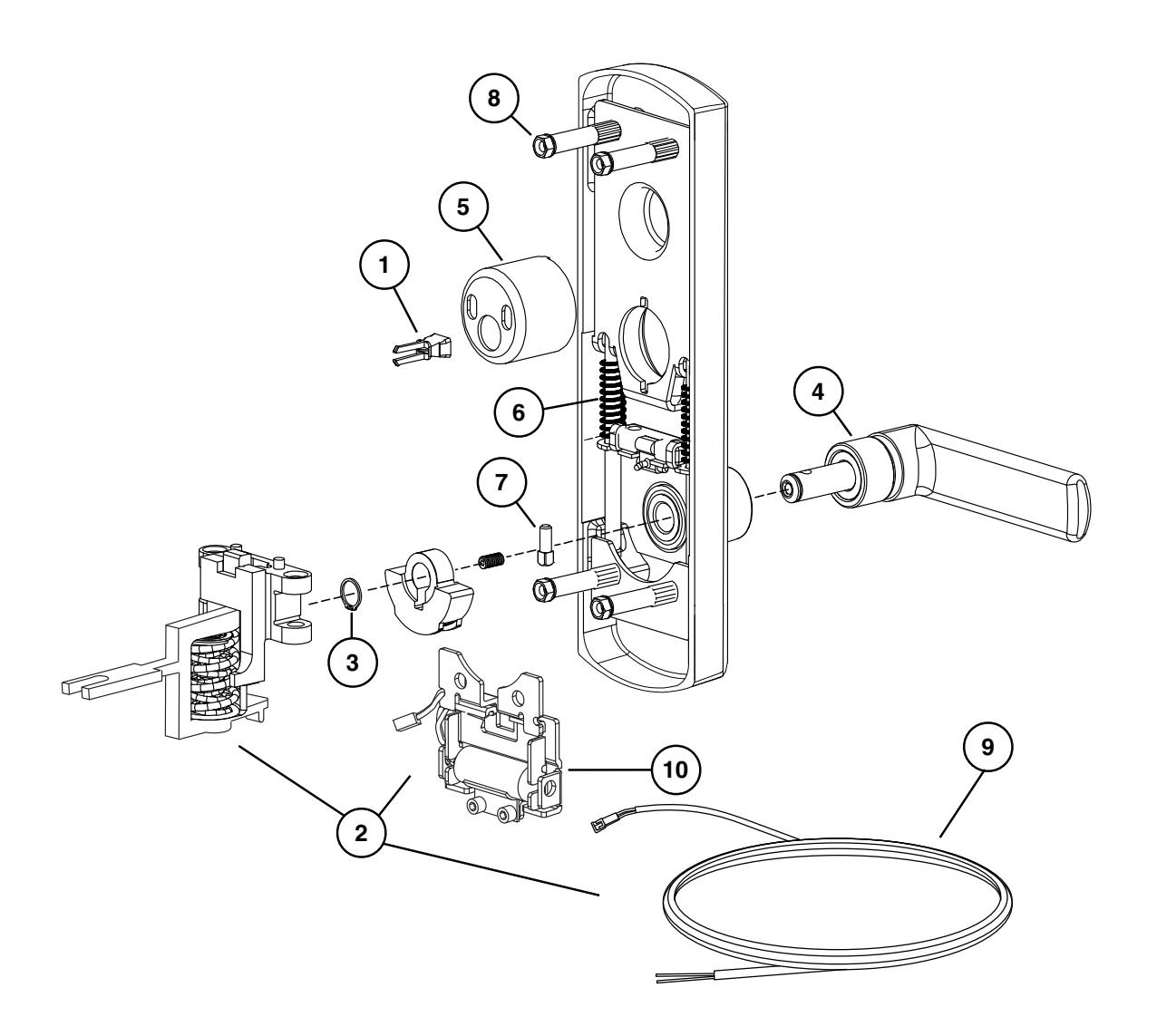 8
5
1
6
4
7
3
10
9
2