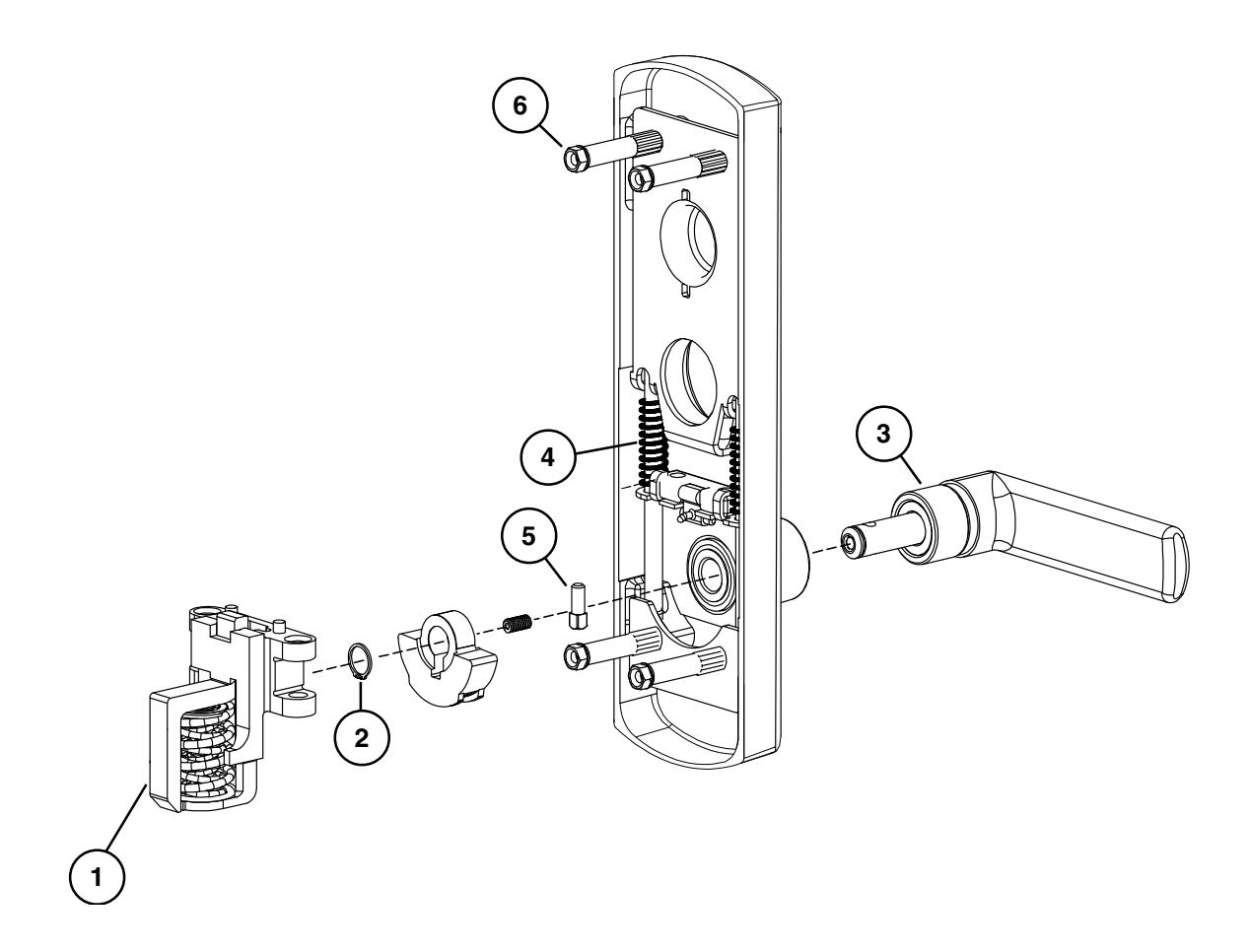 6
4
3
5
2
1