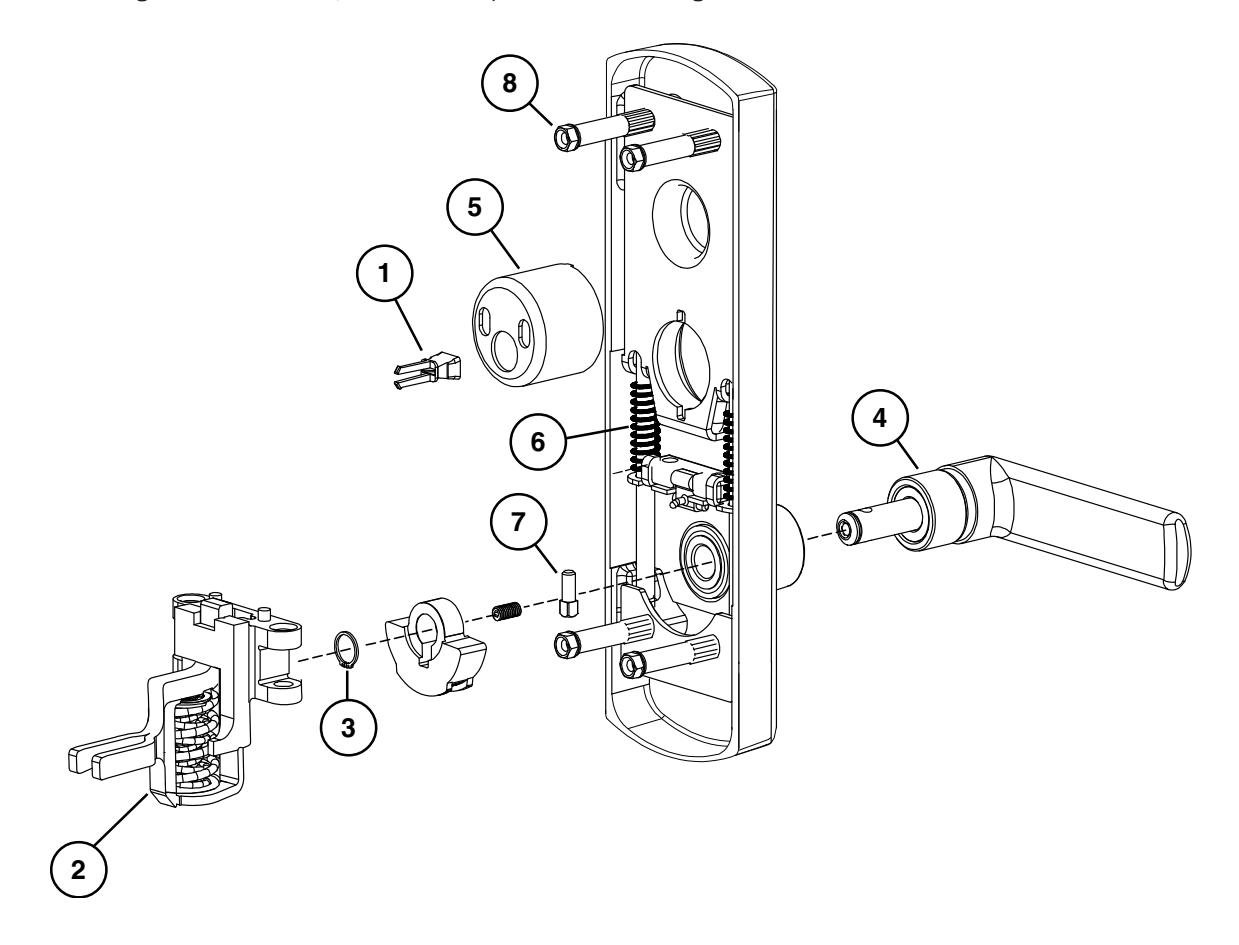 8

5

1

6

4

7

3

2