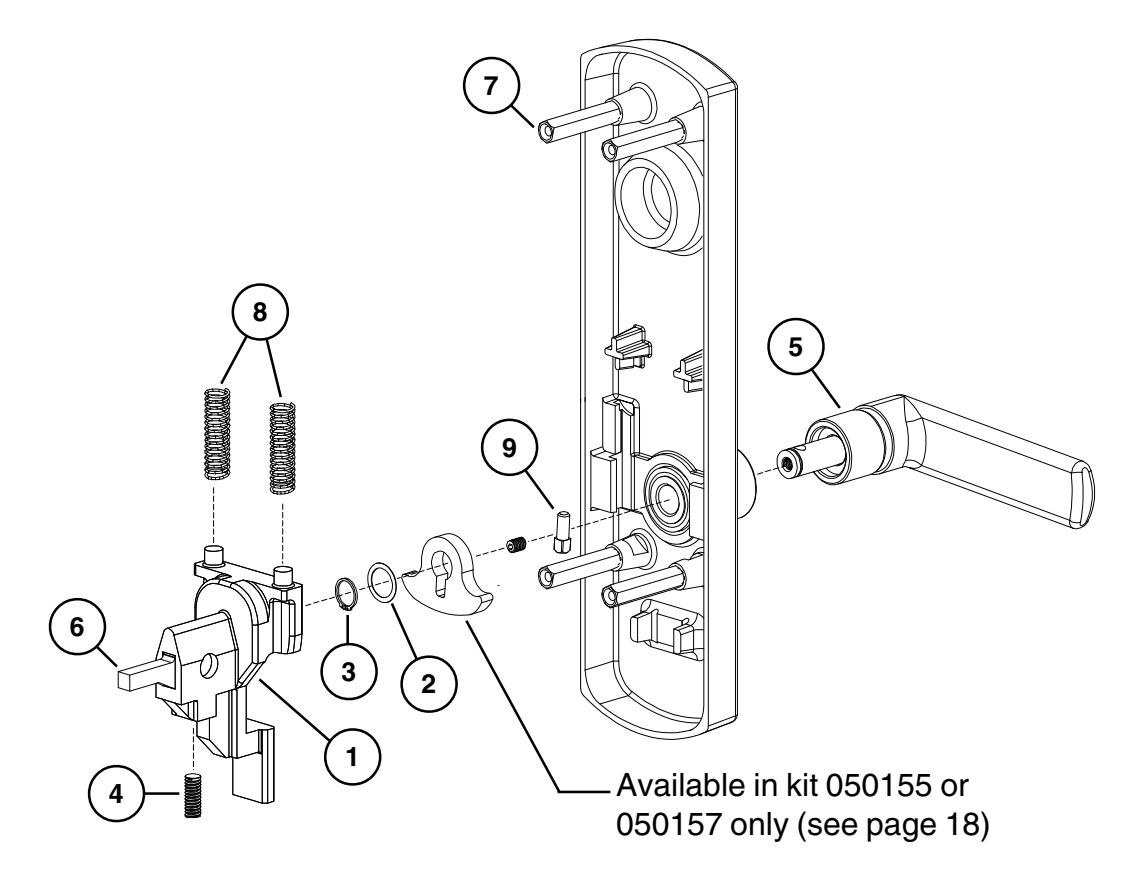 7

8

5

9

6

3

2

1

4

Available in kit 050155 or 050157 only (see page 18)