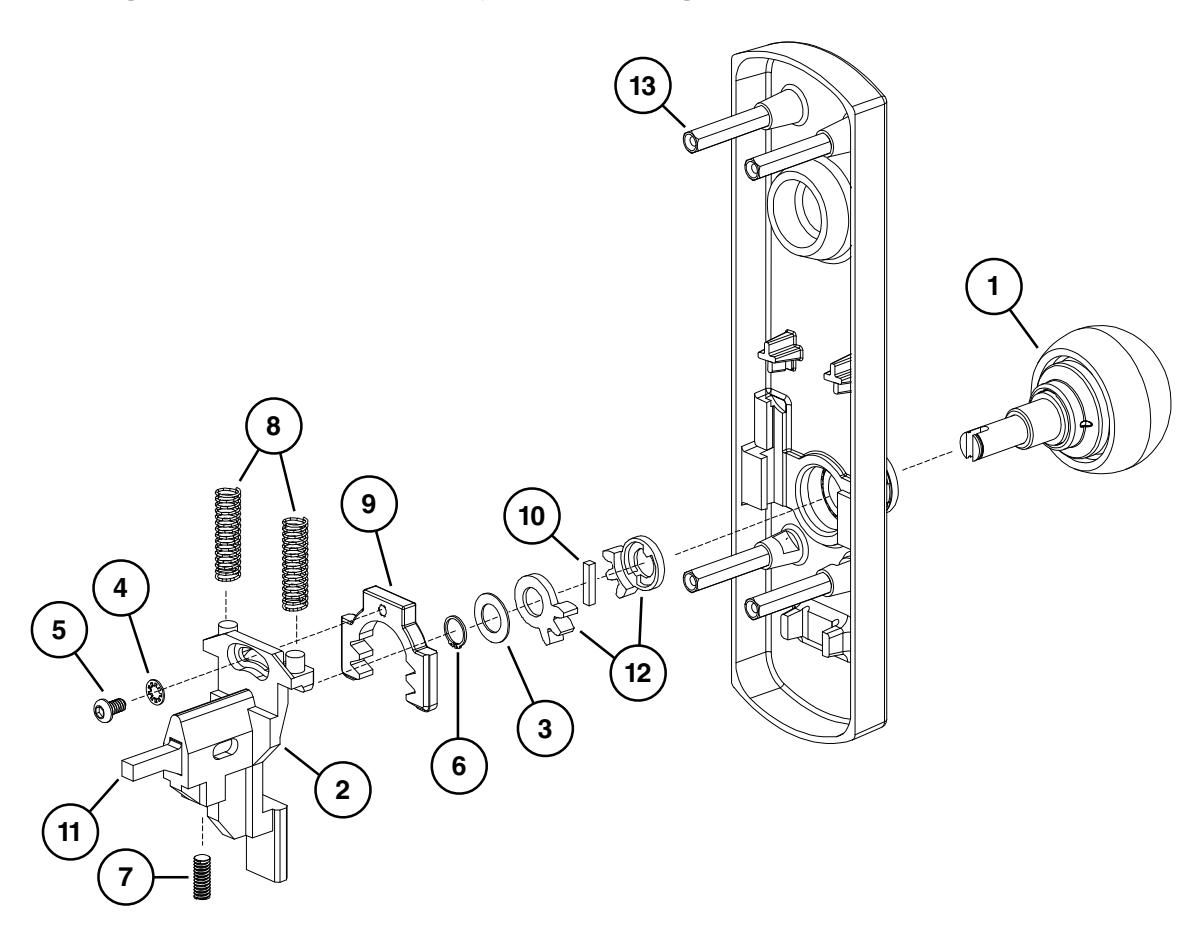 13
1
8
9
10
4
5
12
3
6
2
11
7