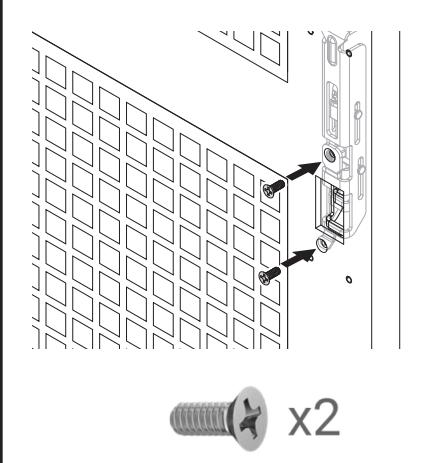 x2