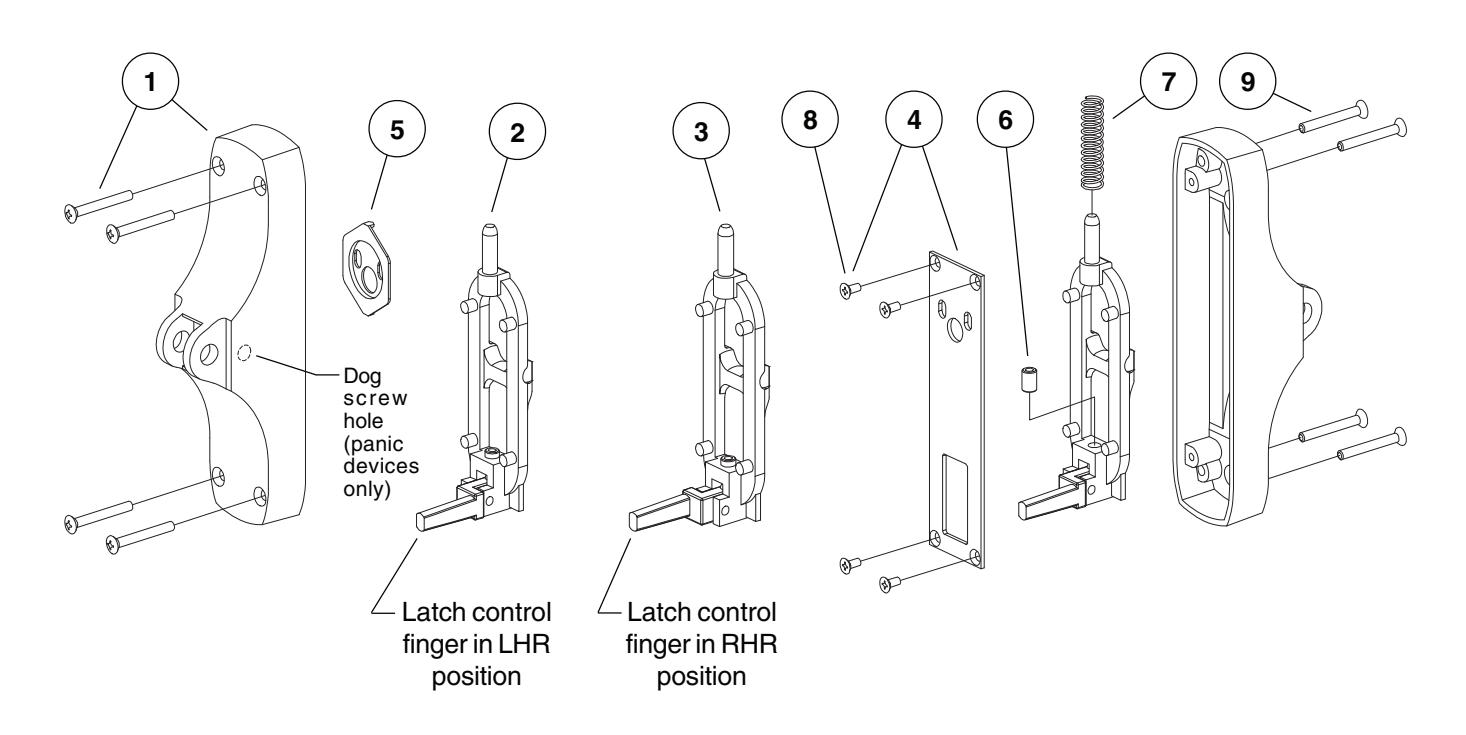 1

5

2

3

8

4

6

7

9

Dog screw hole (panic devices only)

Latch control finger in LHR position

Latch control finger in RHR position