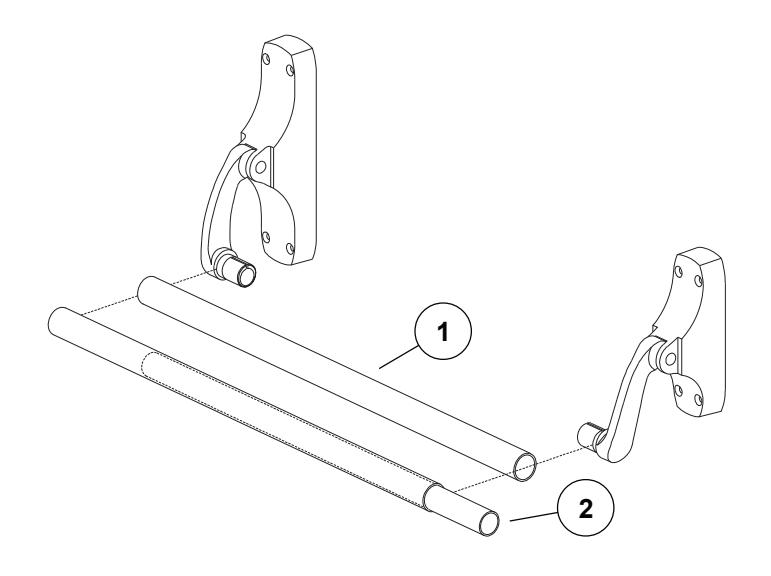 1

2