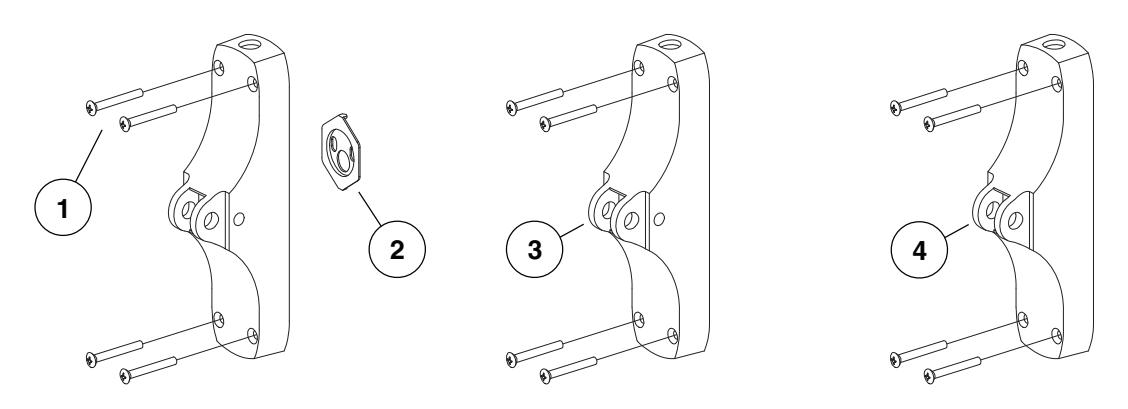 1
2
3
4