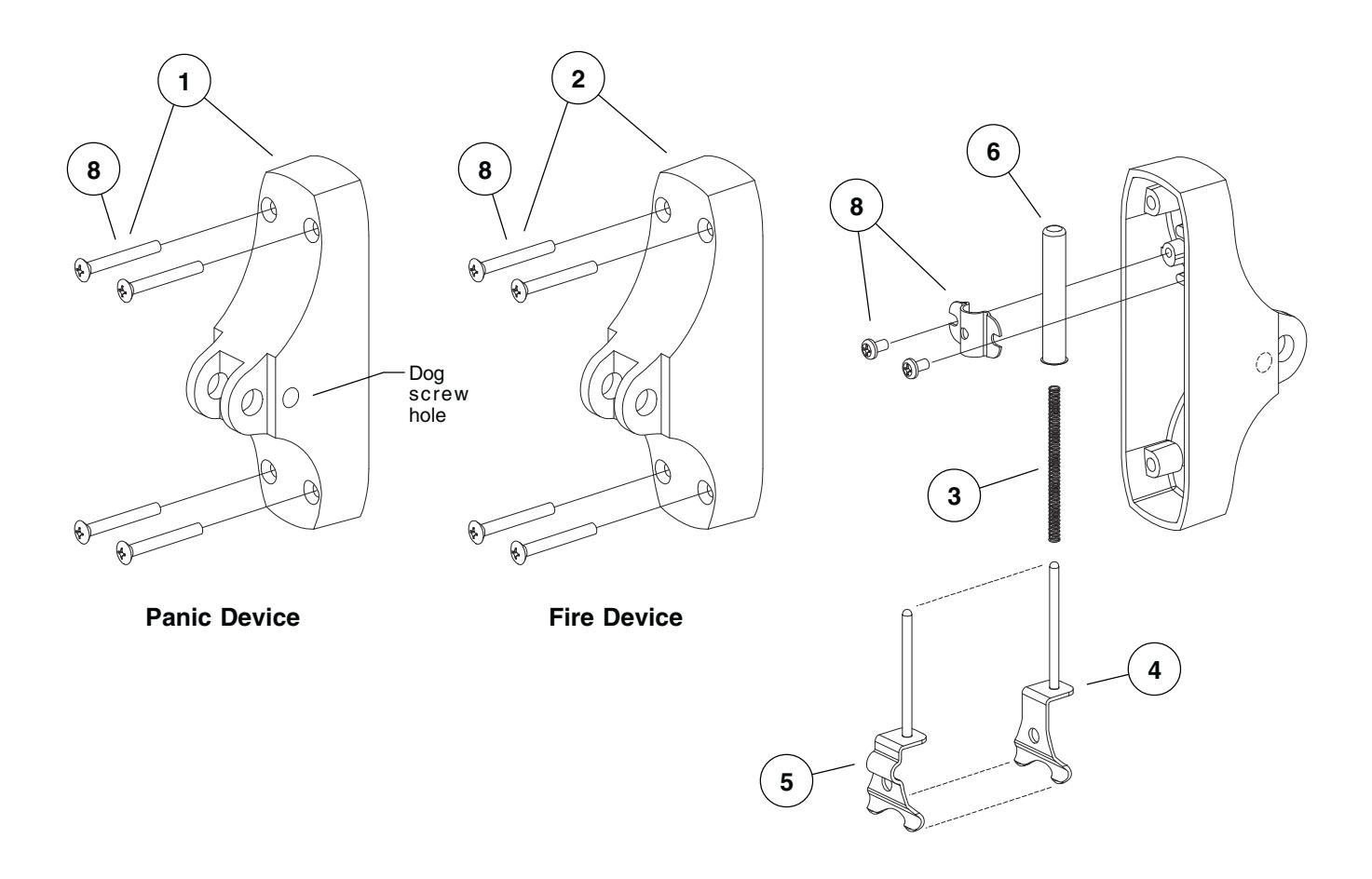 1

8

Dog screw hole

Panic Device

2

8

Fire Device

6

8

3

4

5