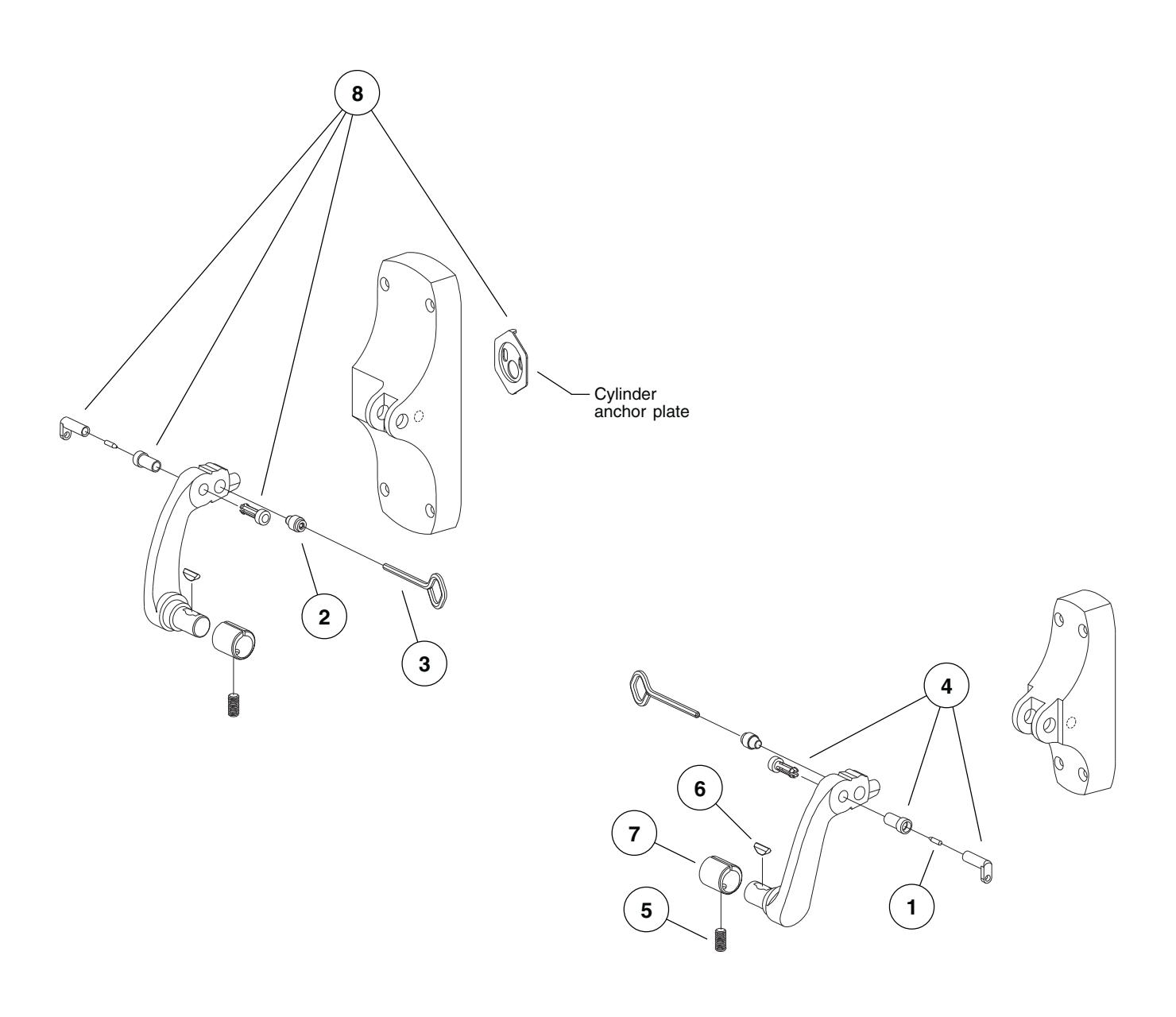 8

Cylinder anchor plate

2

3

4

6

7

5

1