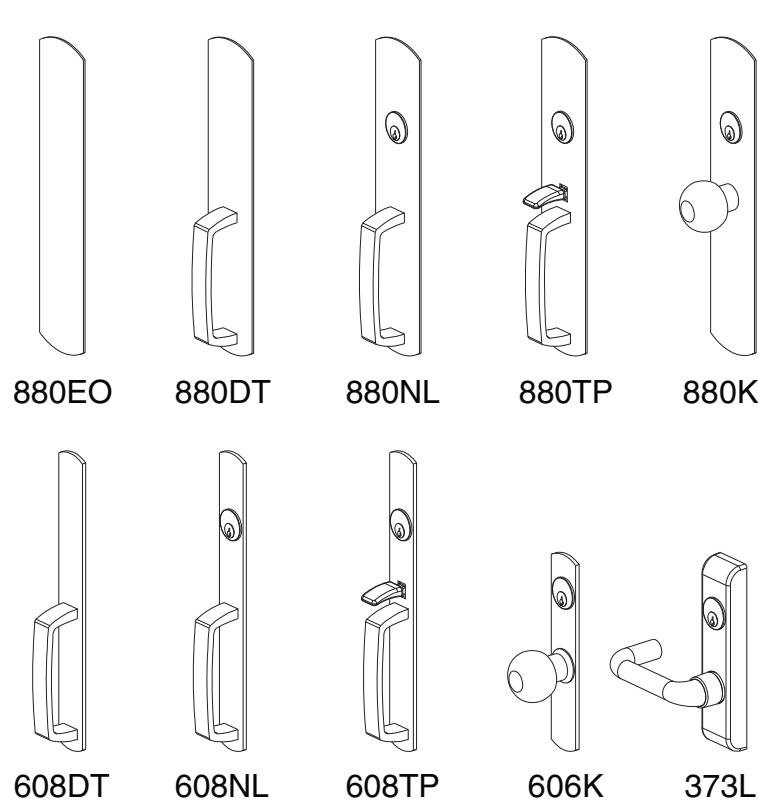 880EO 880DT 880NL 880TP 880K

608DT 608NL 608TP 606K 373L