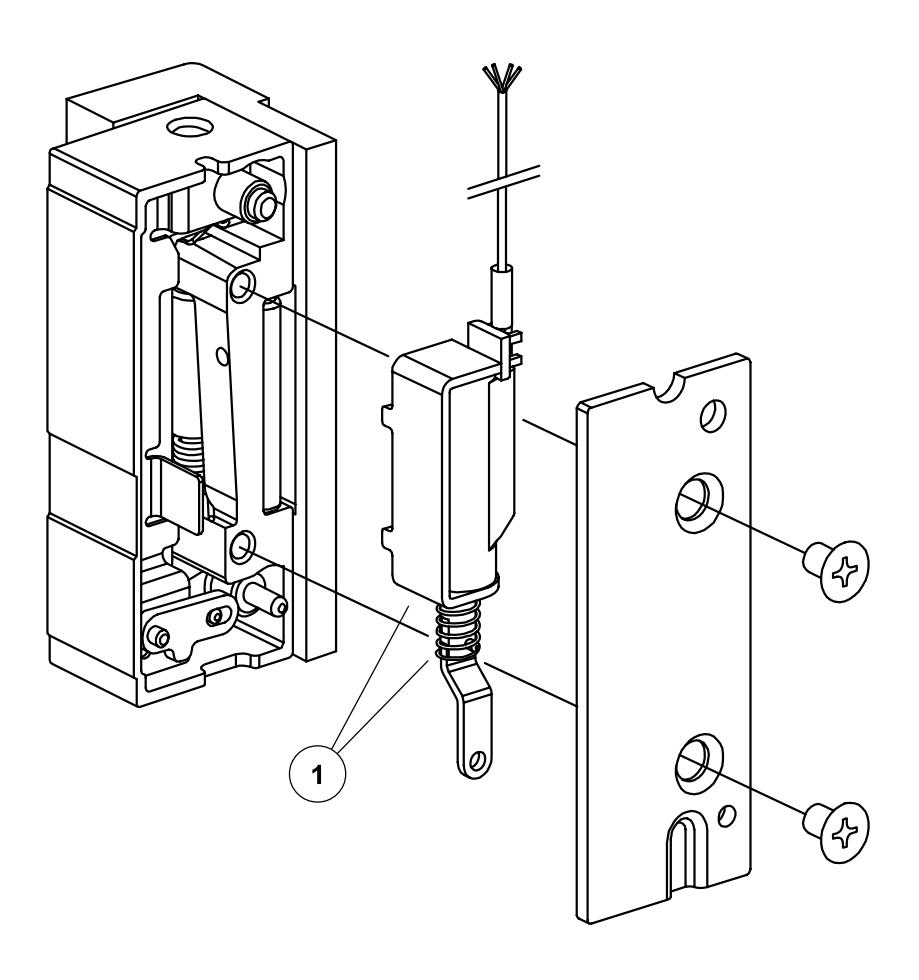 1