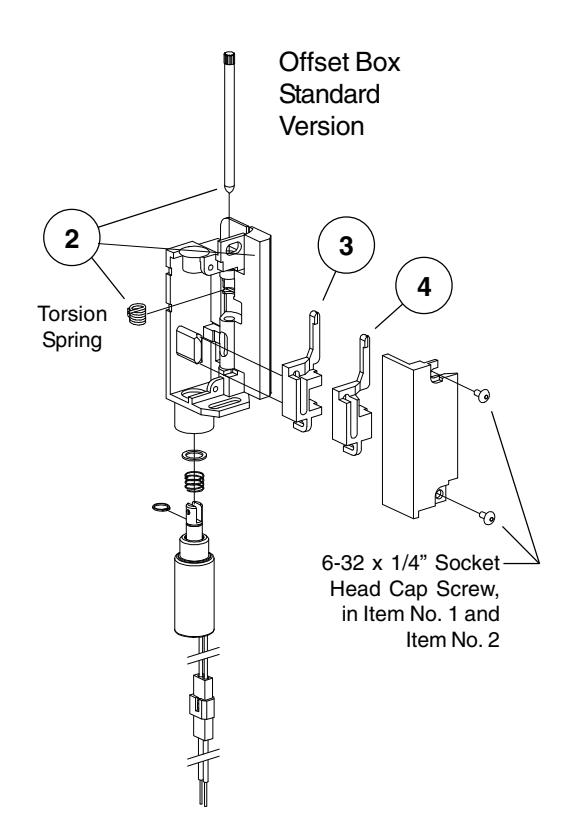 Offset Box Standard Version

2

3

4

Torsion Spring

6-32 x 1/4” Socket Head Cap Screw, in Item No. 1 and Item No. 2