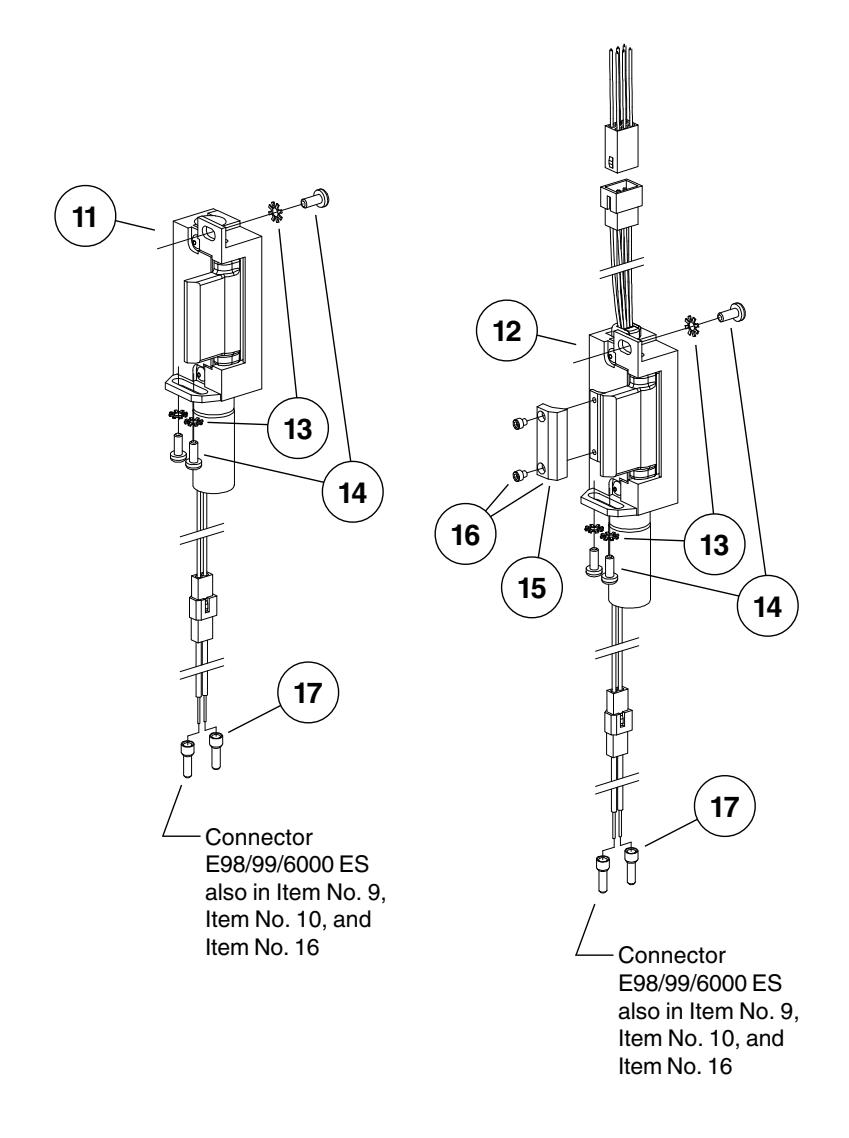 11

13

14

17

Connector E98/99/6000 ES also in Item No. 9, Item No. 10, and Item No. 16

12

16

15

13

14

17

Connector E98/99/6000 ES also in Item No. 9, Item No. 10, and Item No. 16