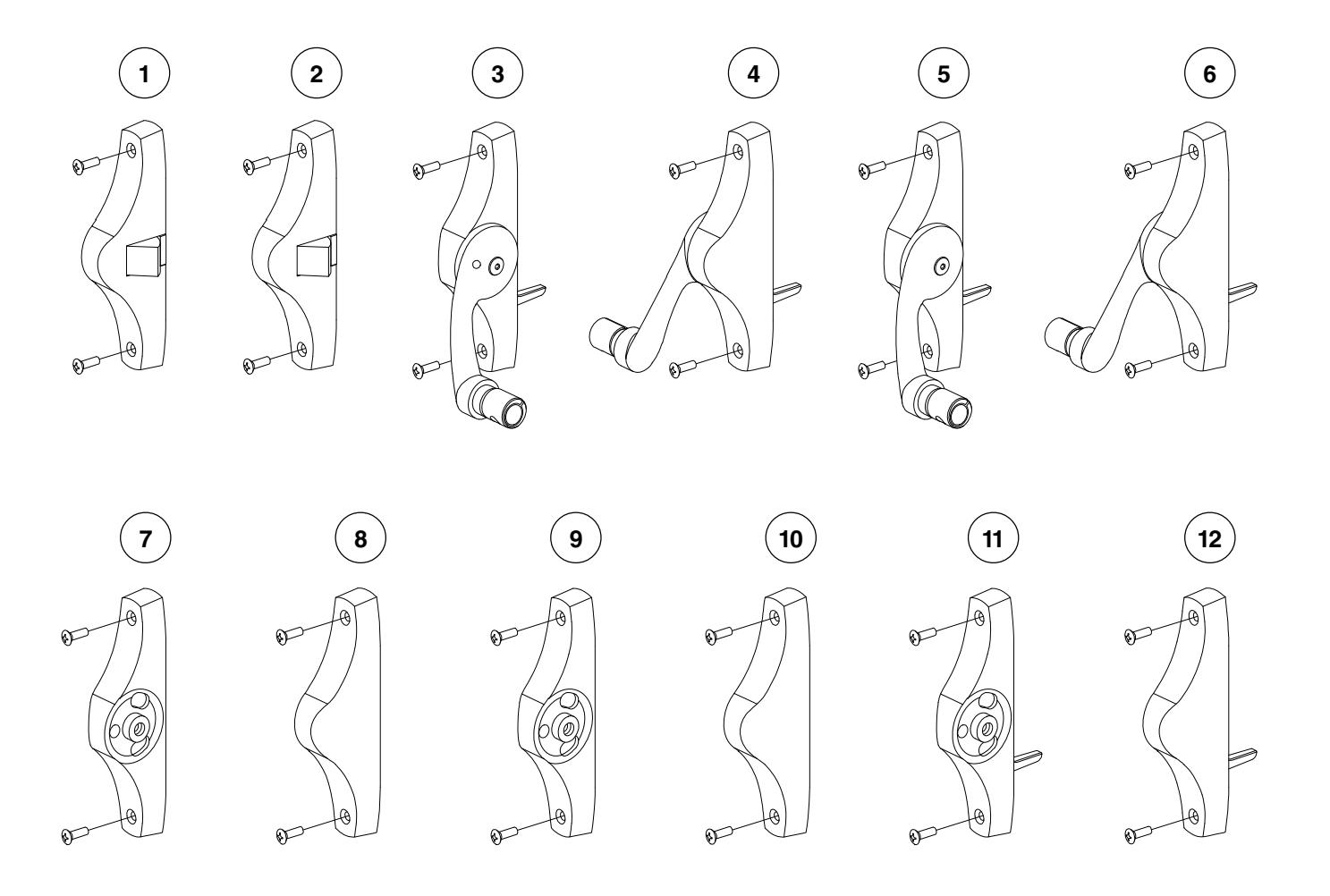 1 2 3 4 5 6

7 8 9 10 11 12