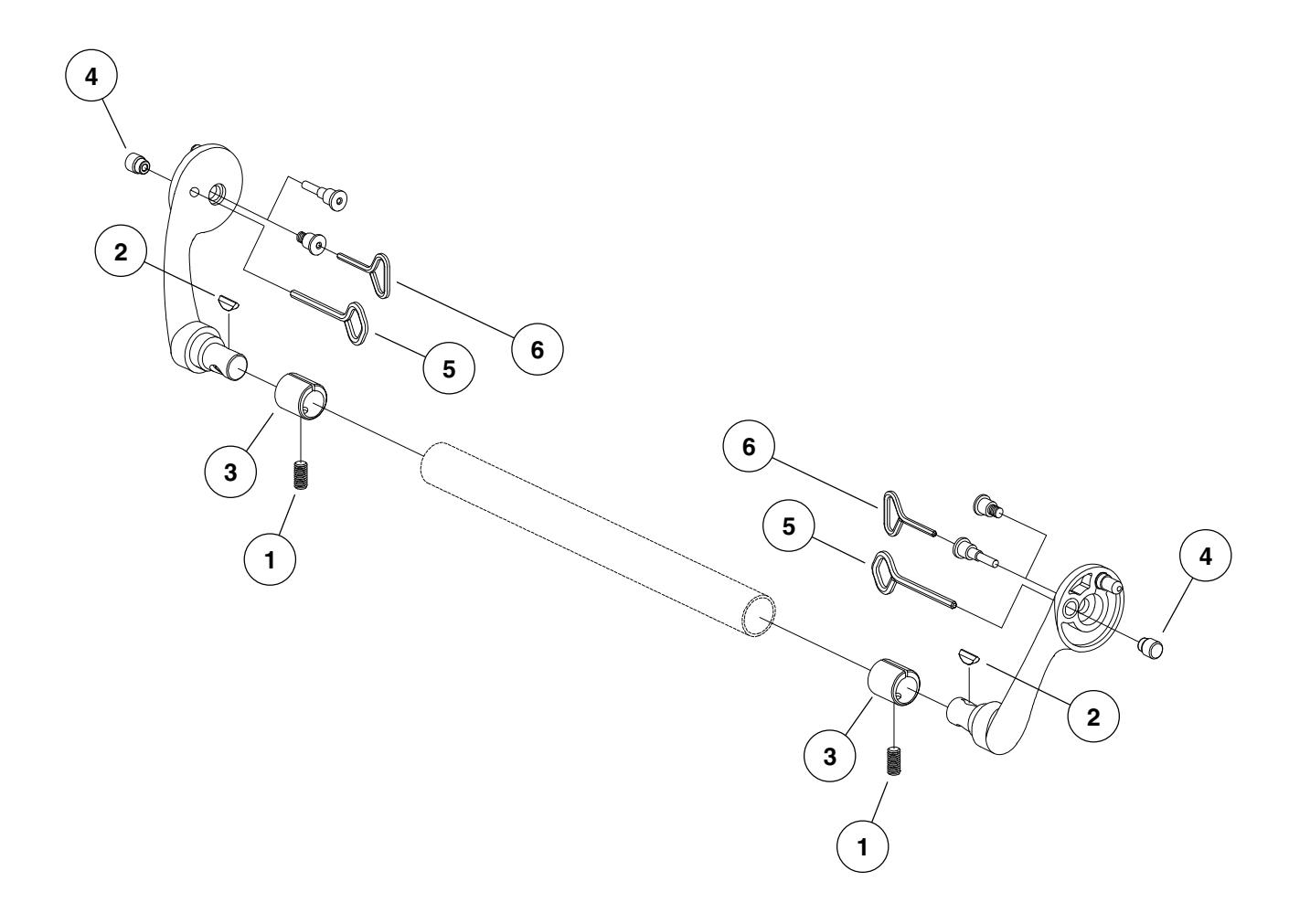 4
2
6
5
3
1
6
5
4
2
3
1