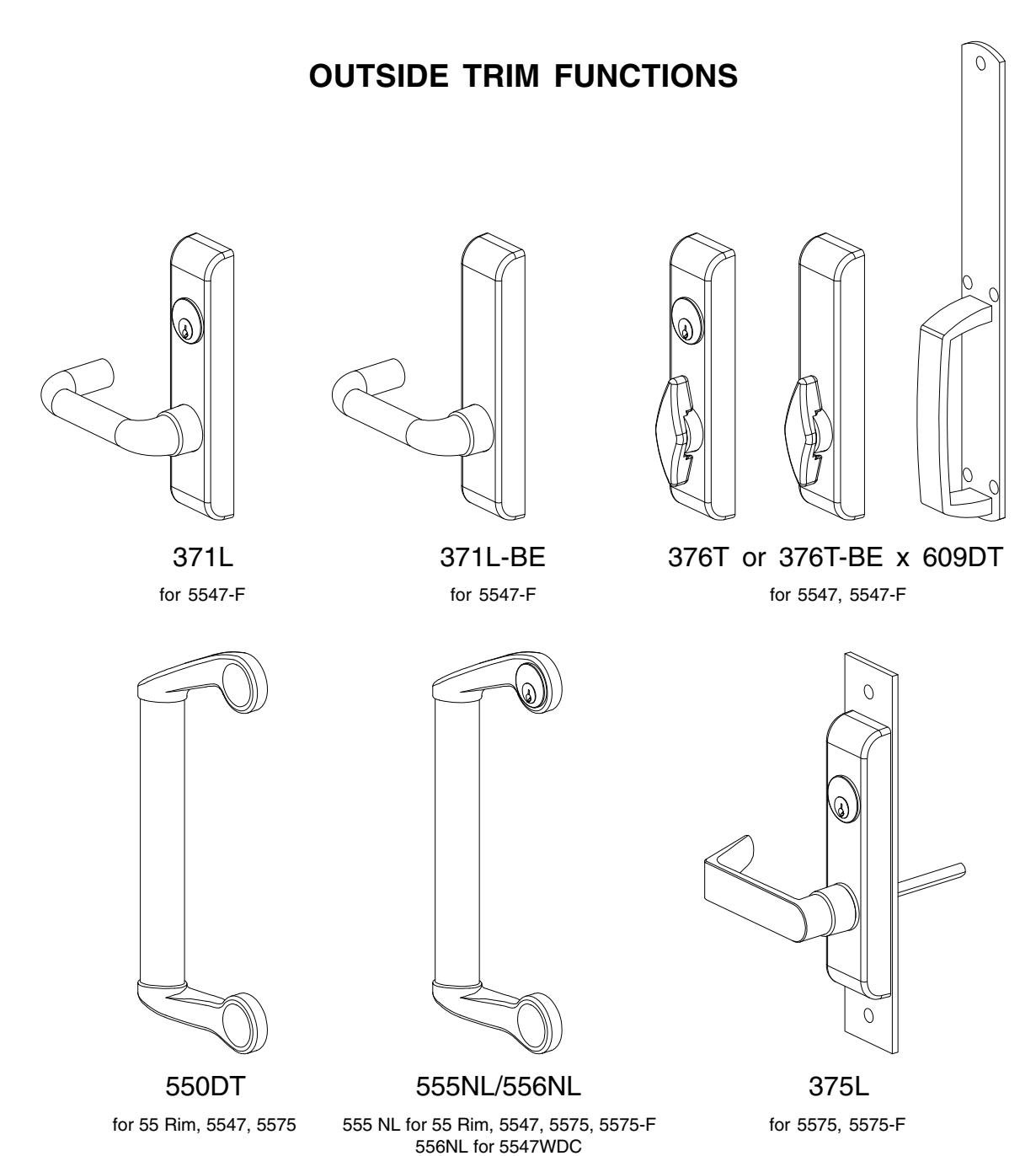 OUTSIDE TRIM FUNCTIONS

371L
for 5547-F

371L-BE
for 5547-F

376T or 376T-BE x 609DT
for 5547, 5547-F

550DT
for 55 Rim, 5547, 5575

555NL/556NL
555 NL for 55 Rim, 5547, 5575, 5575-F
556NL for 5547WDC

375L
for 5575, 5575-F