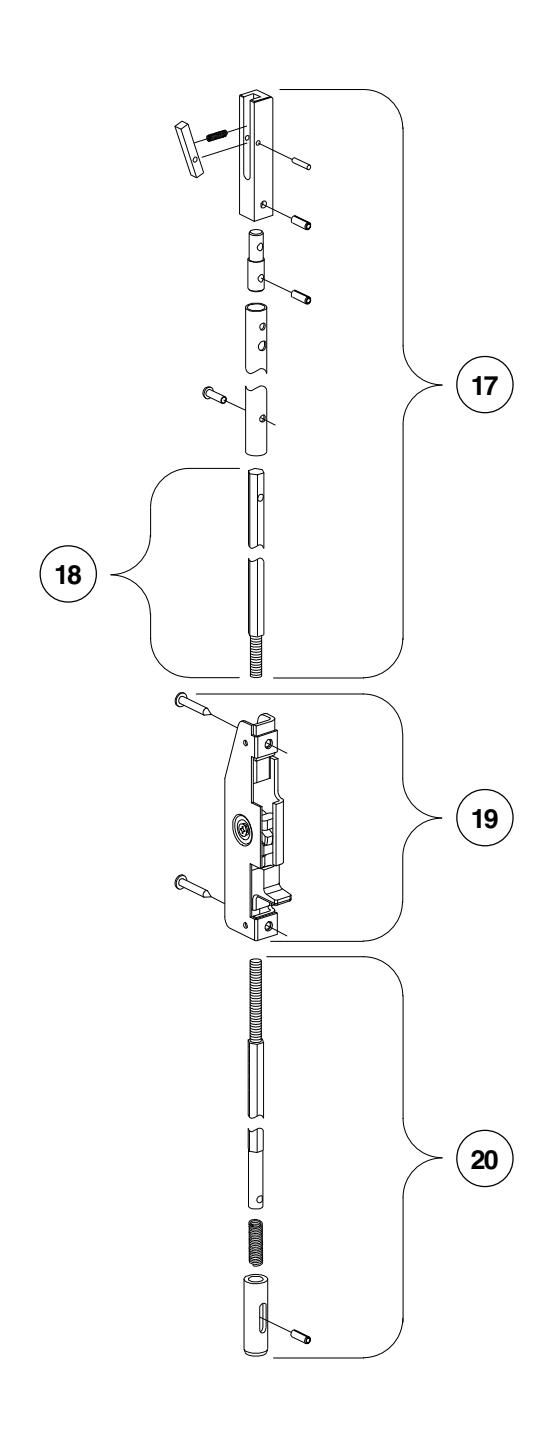 17

18

19

20