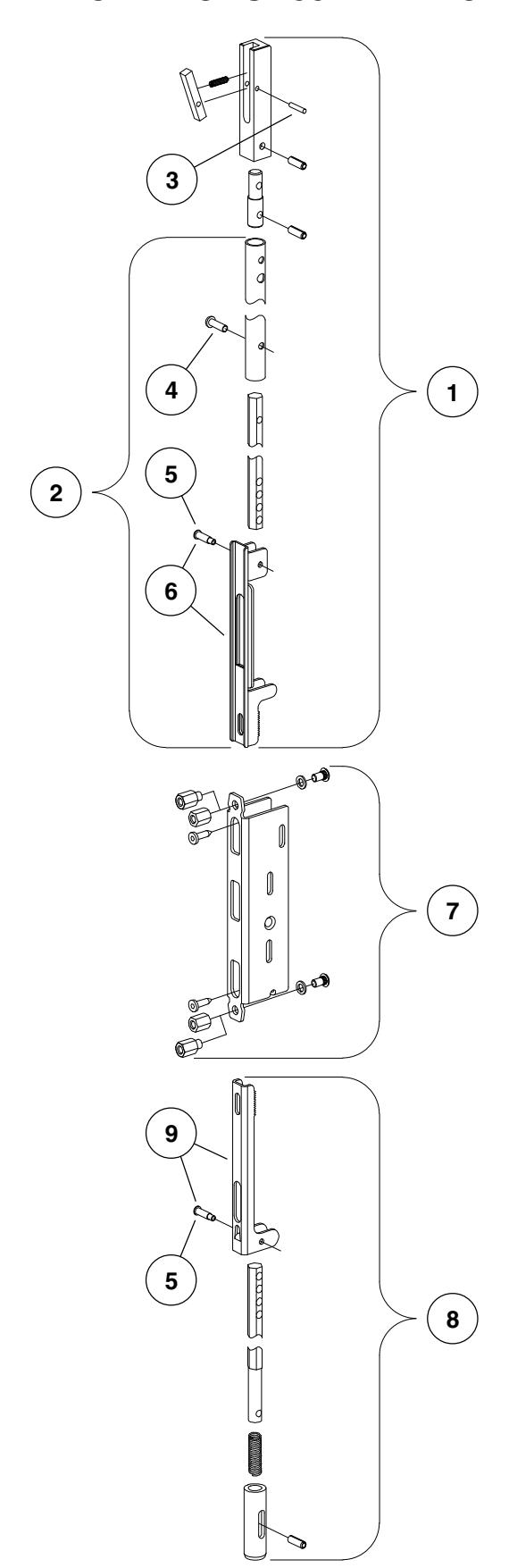 3
4
1
2
5
6
7
9
5
8