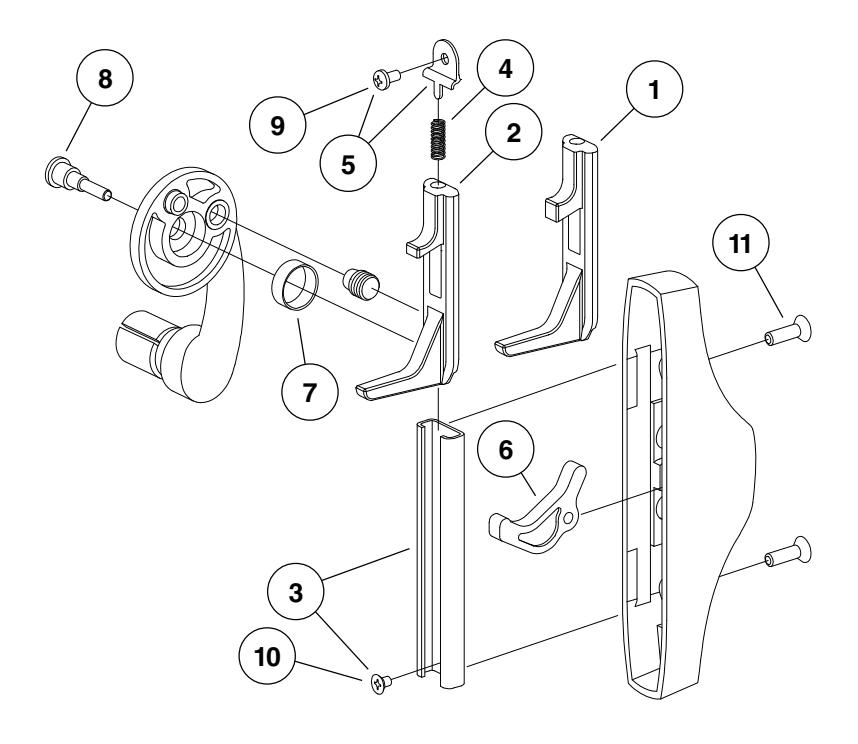 8
9
5
4
2
1
11
7
6
3
10