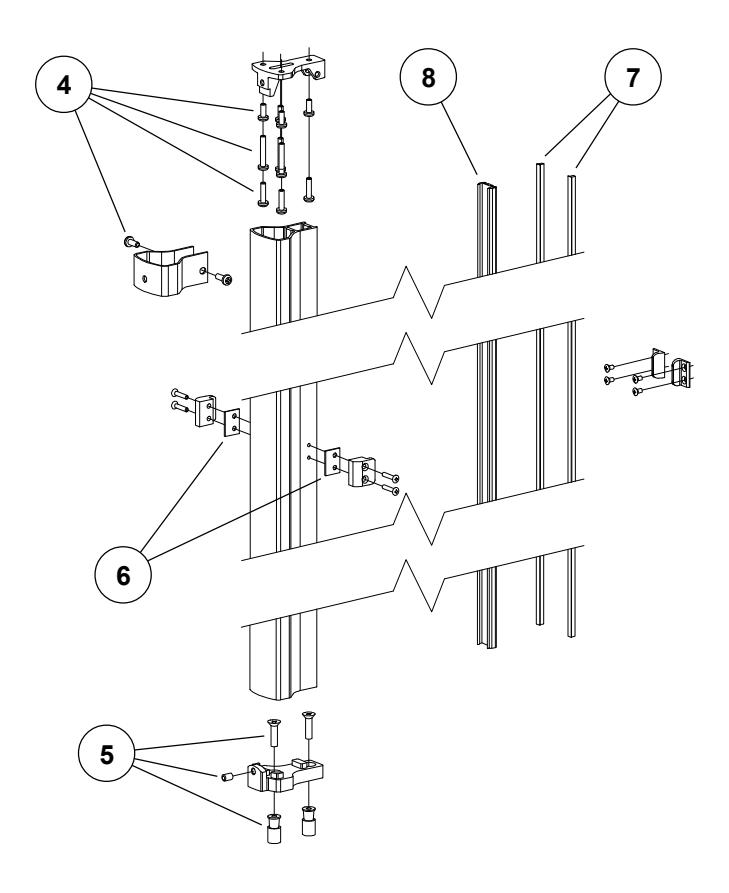 4
8
7
6
5