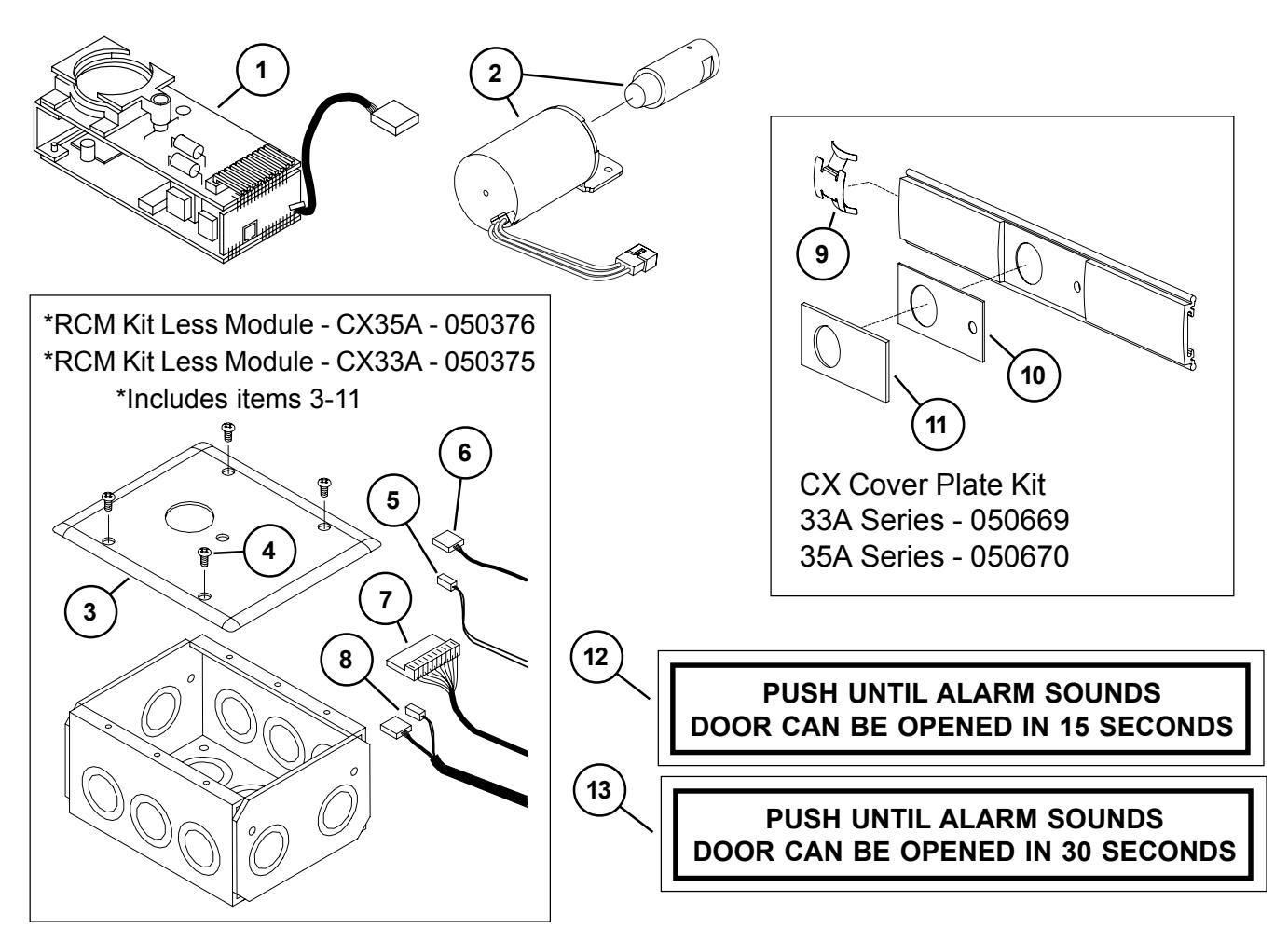 1

2

*RCM Kit Less Module - CX35A - 050376
*RCM Kit Less Module - CX33A - 050375
*Includes items 3-11

6

5

4

3

7

8

9

10

11

CX Cover Plate Kit
33A Series - 050669
35A Series - 050670

12

PUSH UNTIL ALARM SOUNDS
DOOR CAN BE OPENED IN 15 SECONDS

13

PUSH UNTIL ALARM SOUNDS
DOOR CAN BE OPENED IN 30 SECONDS