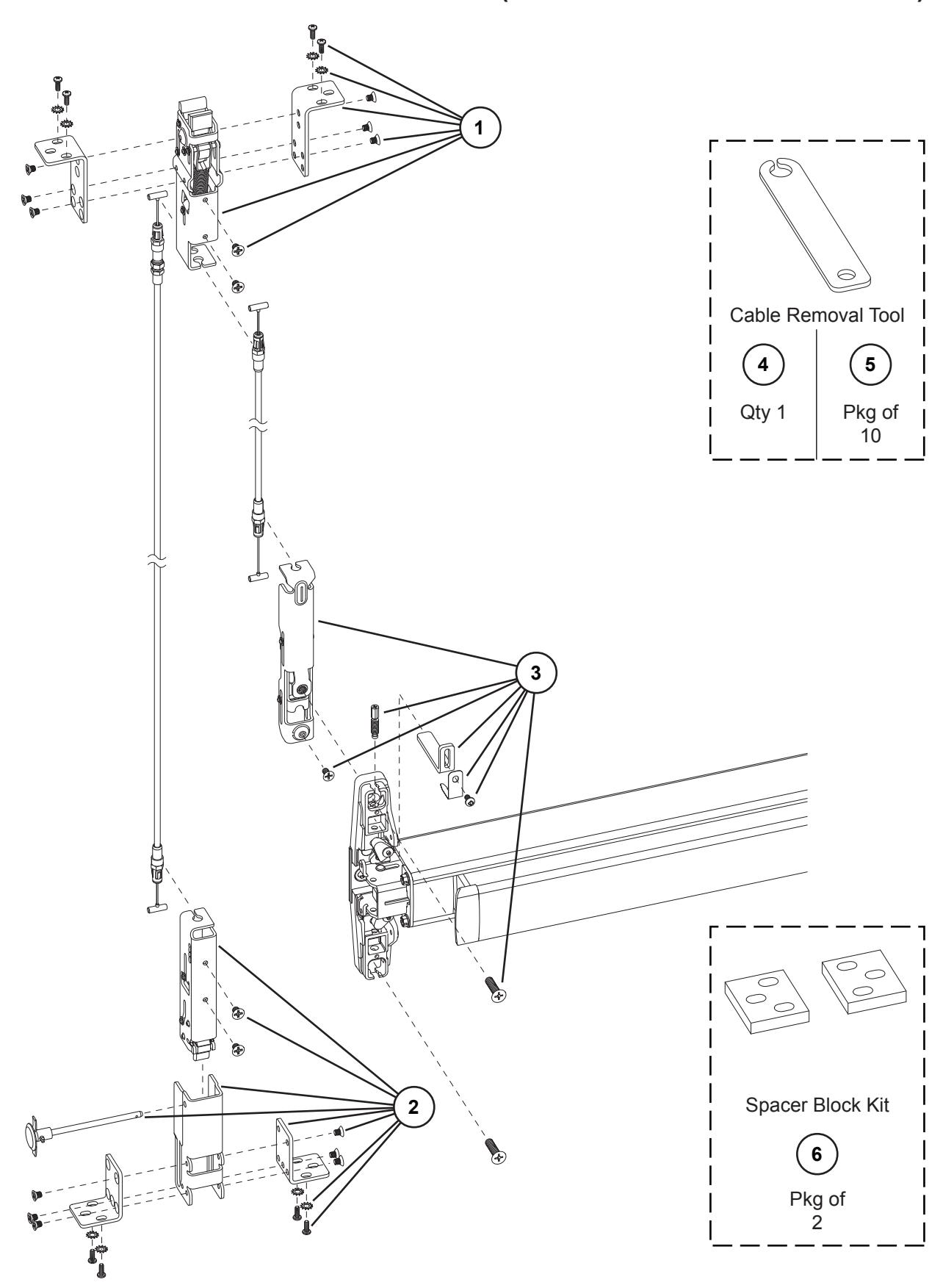 1

Cable Removal Tool

4

Qty 1

5

Pkg of 10

3

2

Spacer Block Kit

6

Pkg of 2