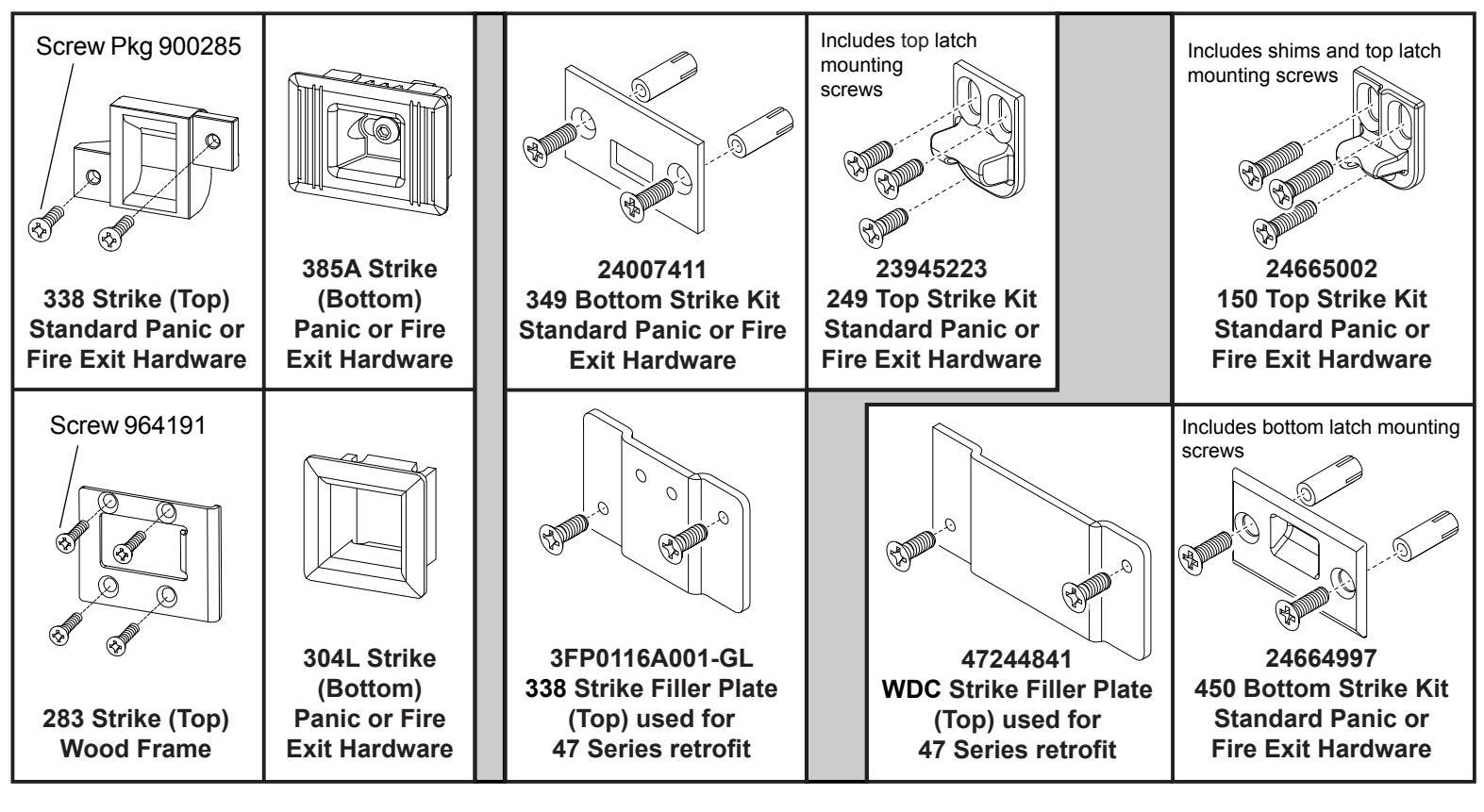 Screw Pkg 900285

338 Strike (Top) Standard Panic or Fire Exit Hardware

385A Strike (Bottom) Panic or Fire Exit Hardware

24007411
349 Bottom Strike Kit Standard Panic or Fire Exit Hardware

Includes top latch mounting screws

23945223
249 Top Strike Kit Standard Panic or Fire Exit Hardware

Includes shims and top latch mounting screws

24665002
150 Top Strike Kit Standard Panic or Fire Exit Hardware

Screw 964191

283 Strike (Top) Wood Frame

304L Strike (Bottom) Panic or Fire Exit Hardware

3FP0116A001-GL
338 Strike Filler Plate (Top) used for 47 Series retrofit

47244841
WDC Strike Filler Plate (Top) used for 47 Series retrofit

Includes bottom latch mounting screws

24664997
450 Bottom Strike Kit Standard Panic or Fire Exit Hardware