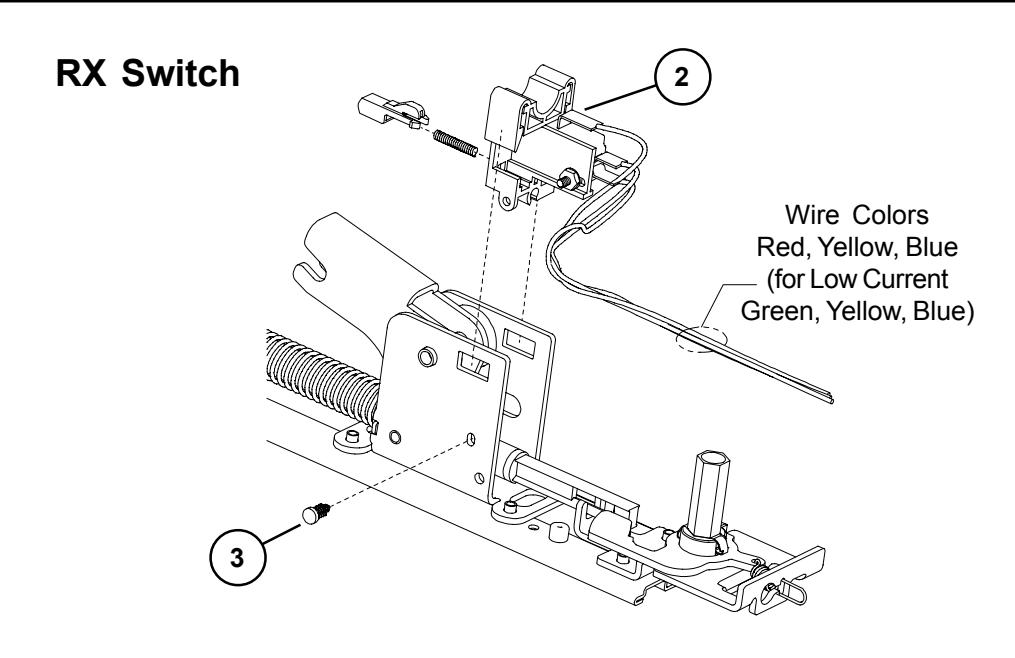 RX Switch

2

Wire Colors
Red, Yellow, Blue
(for Low Current
Green, Yellow, Blue)

3