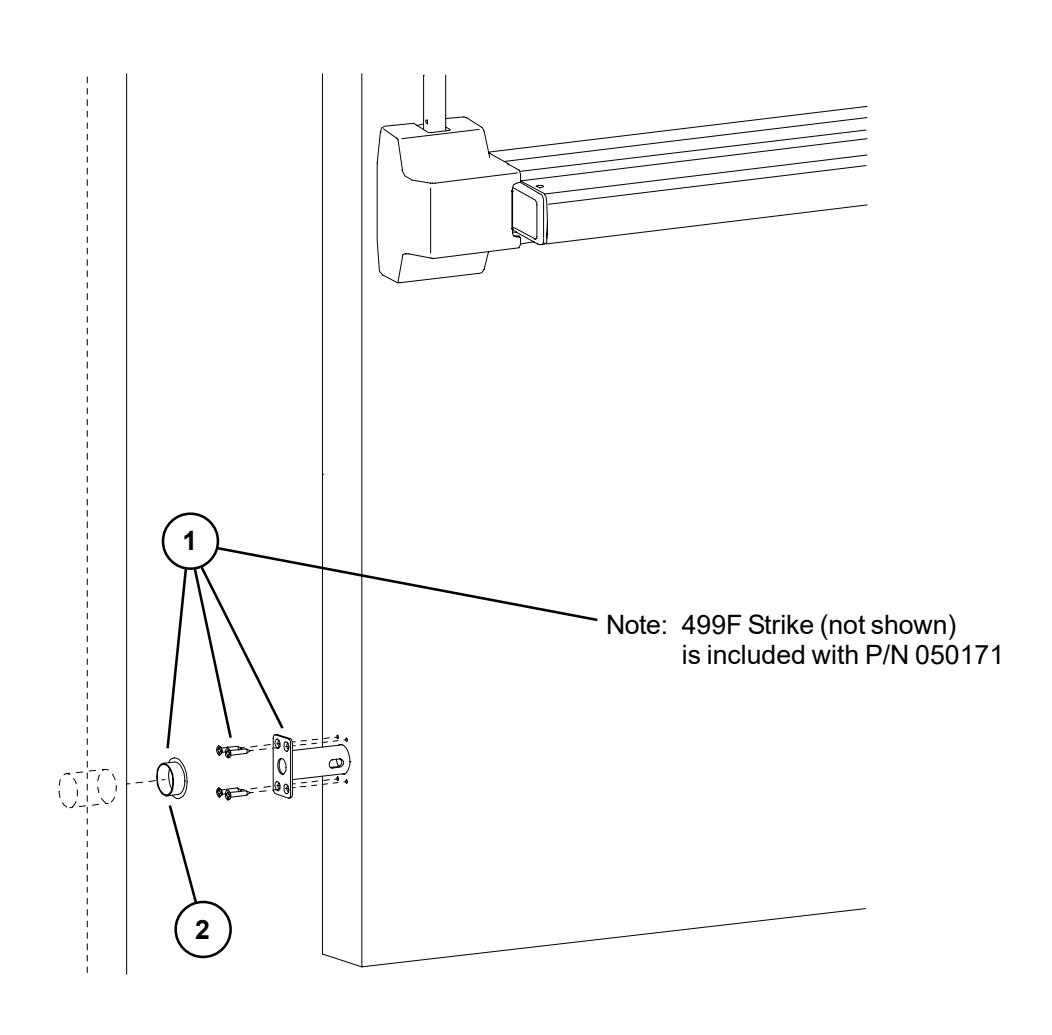 1

Note: 499F Strike (not shown) is included with P/N 050171

2