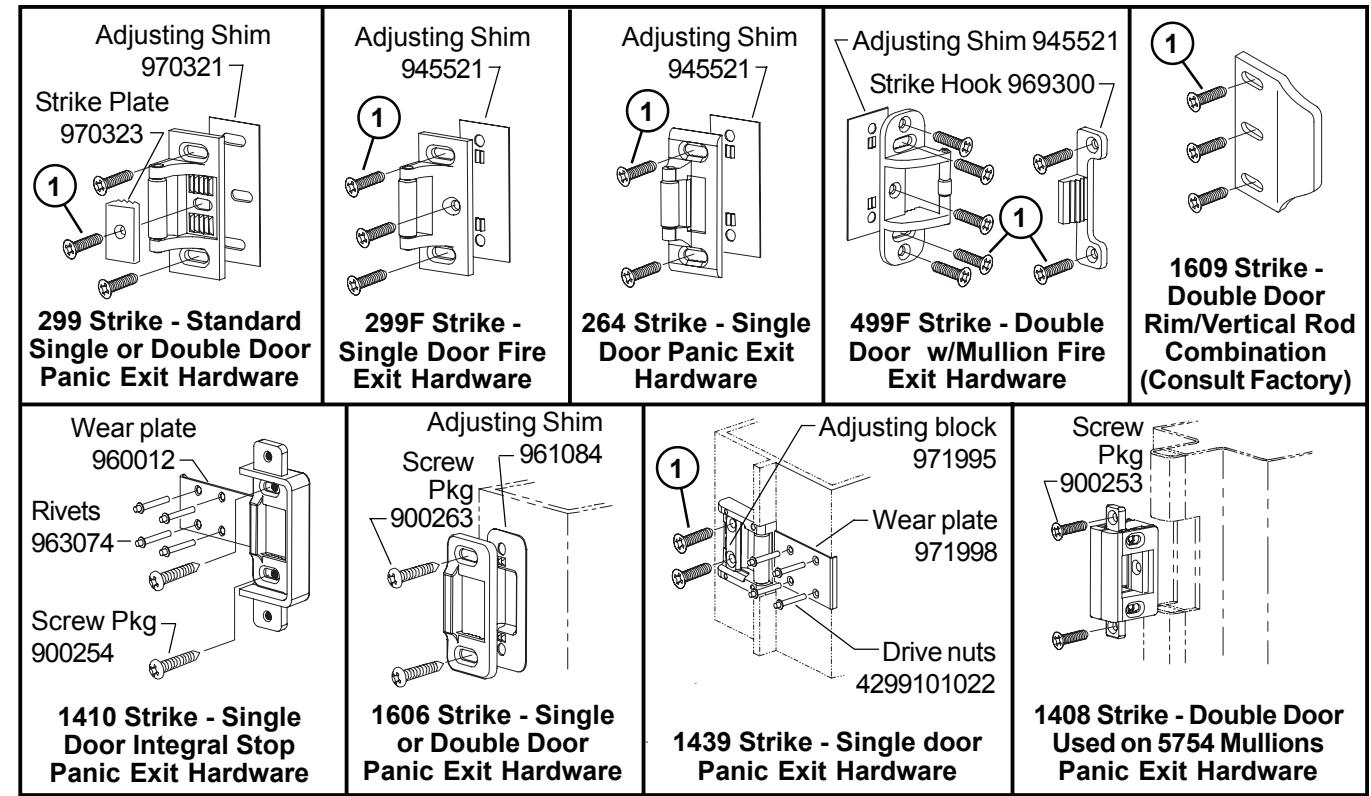 Adjusting Shim 970321
Strike Plate 970323
1
299 Strike - Standard Single or Double Door Panic Exit Hardware

Adjusting Shim 945521
1
299F Strike - Single Door Fire Exit Hardware

Adjusting Shim 945521
1
264 Strike - Single Door Panic Exit Hardware

Adjusting Shim 945521
Strike Hook 969300
1
499F Strike - Double Door w/Mullion Fire Exit Hardware

1
1609 Strike - Double Door Rim/Vertical Rod Combination (Consult Factory)

Wear plate 960012
Rivets 963074
Screw Pkg 900254
1410 Strike - Single Door Integral Stop Panic Exit Hardware

Adjusting Shim 961084
Screw Pkg 900263
1606 Strike - Single or Double Door Panic Exit Hardware

1
Adjusting block 971995
Wear plate 971998
Drive nuts 4299101022
1439 Strike - Single door Panic Exit Hardware

Screw Pkg 900253
1408 Strike - Double Door Used on 5754 Mullions Panic Exit Hardware