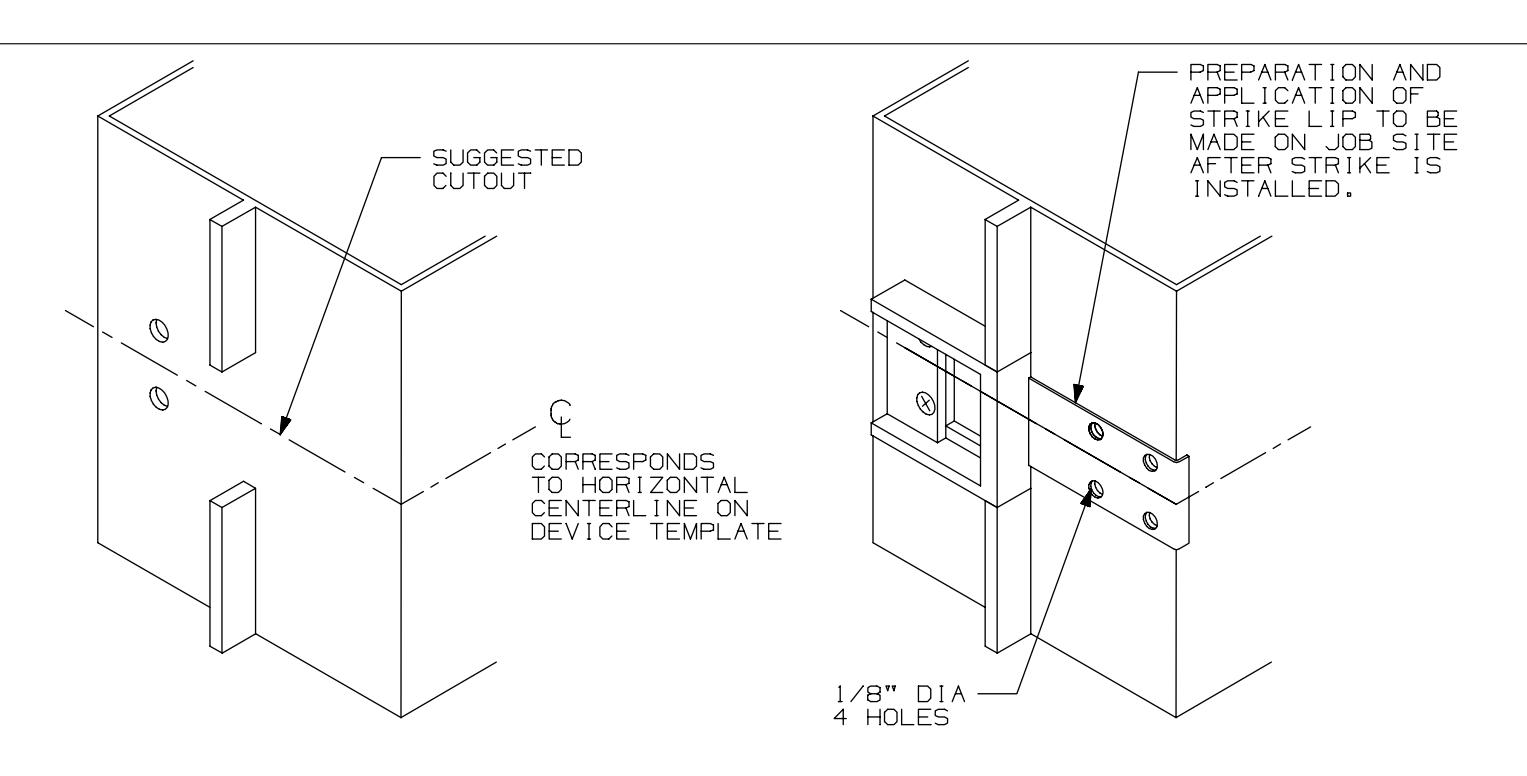 SUGGESTED CUTOUT

℄

CORRESPONDS TO HORIZONTAL CENTERLINE ON DEVICE TEMPLATE

PREPARATION AND APPLICATION OF STRIKE LIP TO BE MADE ON JOB SITE AFTER STRIKE IS INSTALLED.

1/8" DIA 4 HOLES