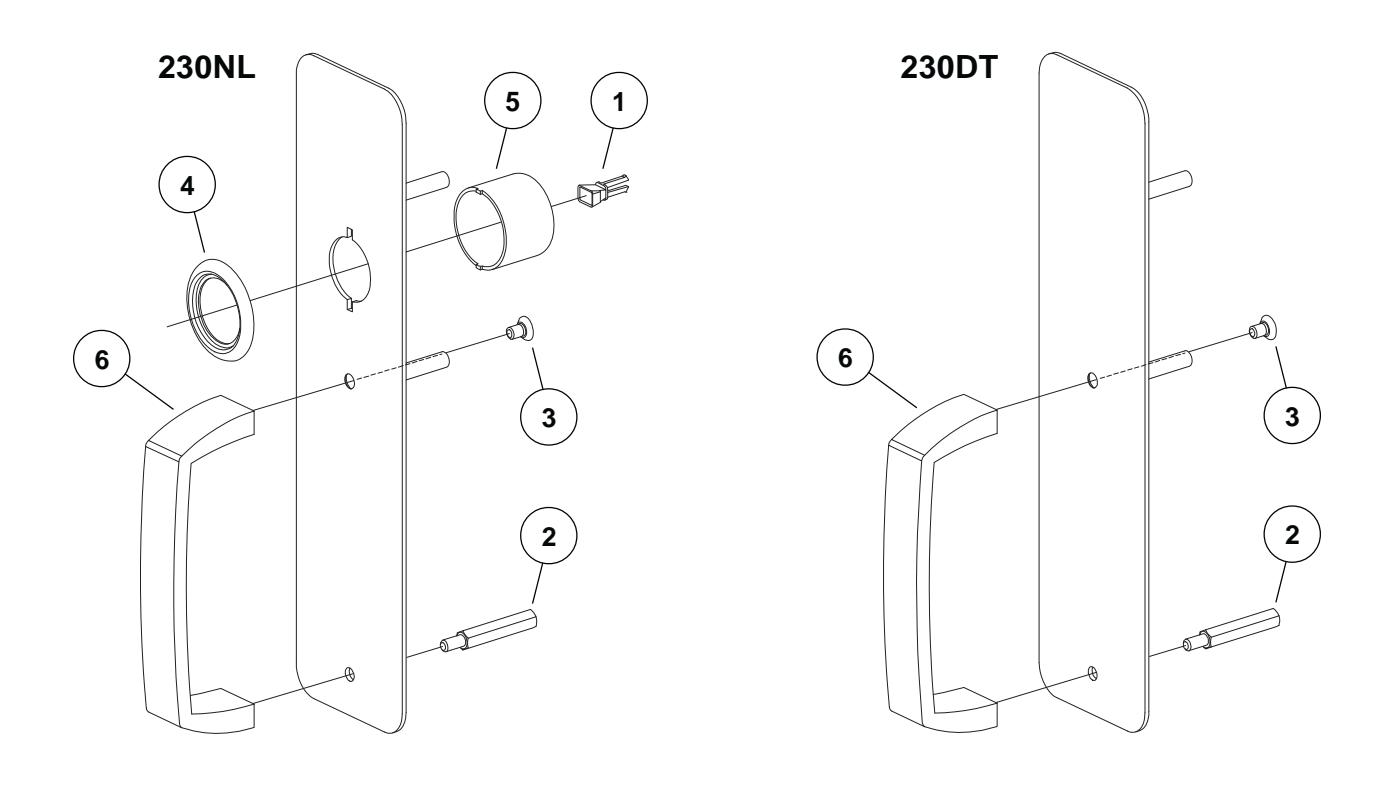 230NL

5

1

4

6

3

2

230DT

6

3

2