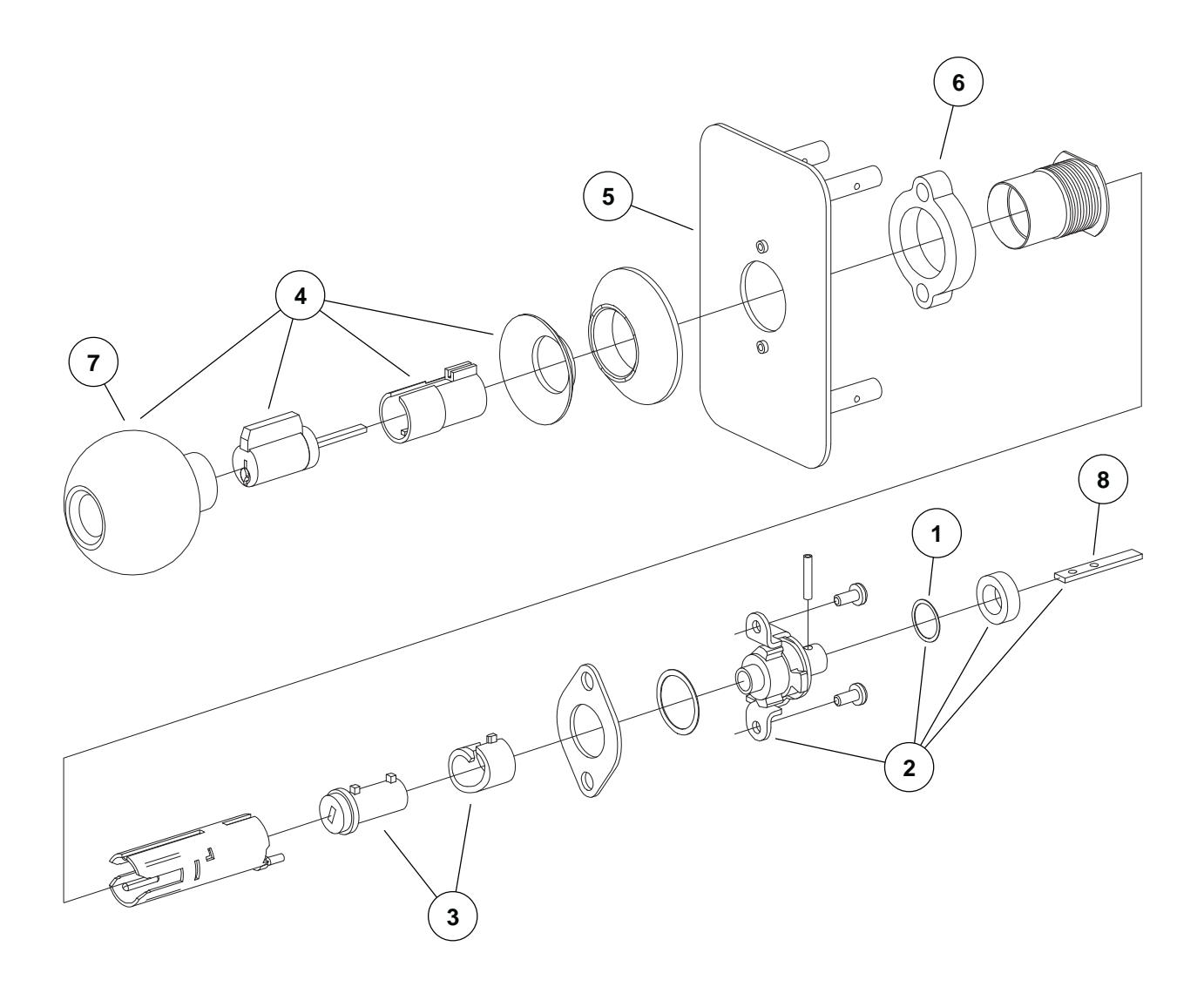 6
5
4
7
8
1
2
3