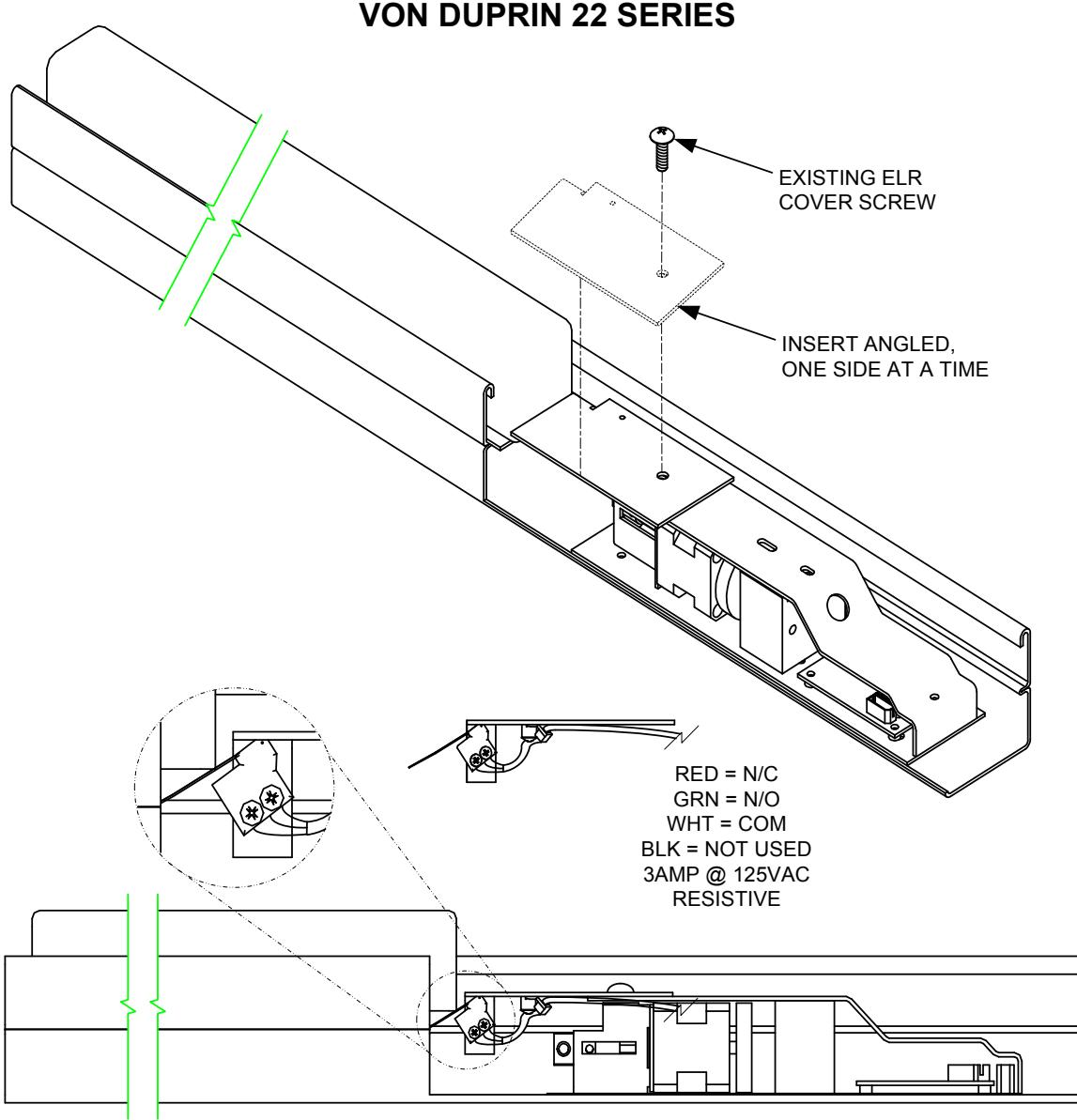 VON DUPRIN 22 SERIES

EXISTING ELR COVER SCREW

INSERT ANGLED, ONE SIDE AT A TIME

RED = N/C
GRN = N/O
WHT = COM
BLK = NOT USED
3AMP @ 125VAC
RESISTIVE