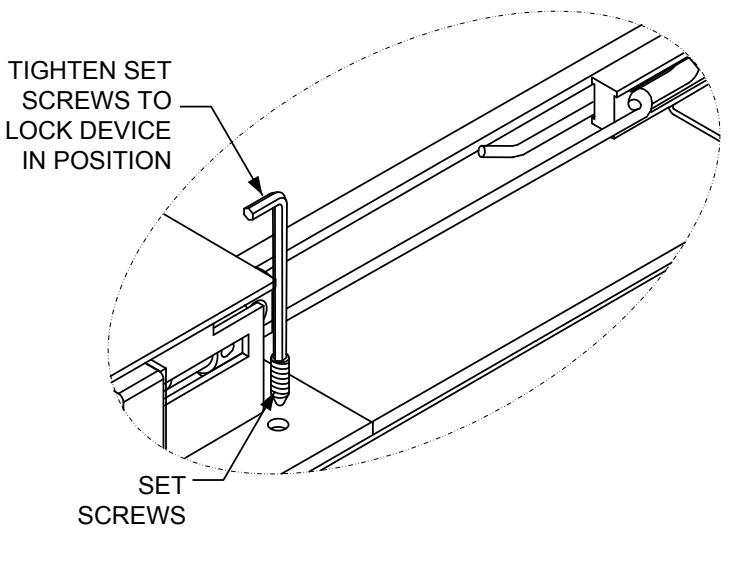 TIGHTEN SET SCREWS TO LOCK DEVICE IN POSITION

SET SCREWS