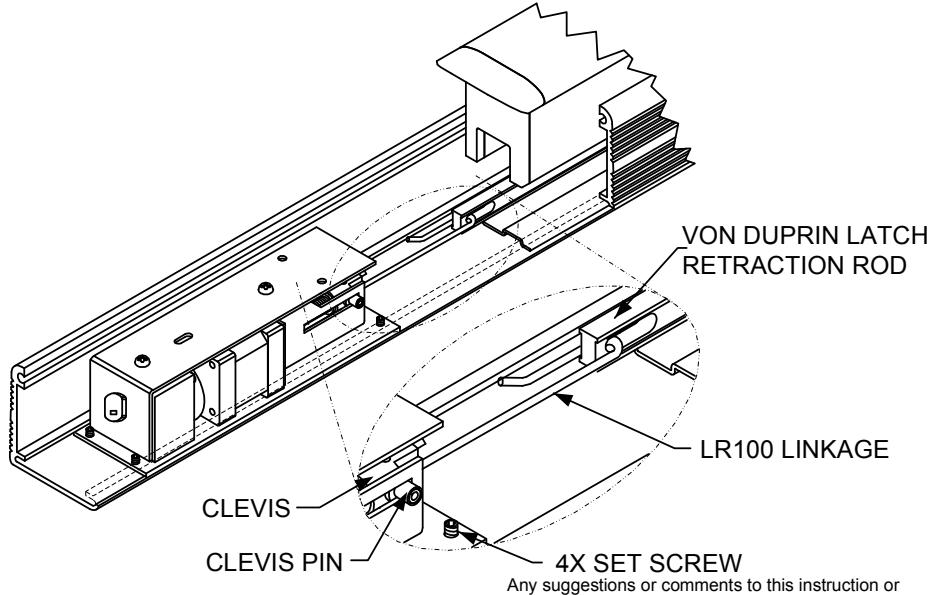 VON DUPRIN LATCH RETRACTION ROD

LR100 LINKAGE

CLEVIS

CLEVIS PIN

4X SET SCREW

Any suggestions or comments to this instruction or