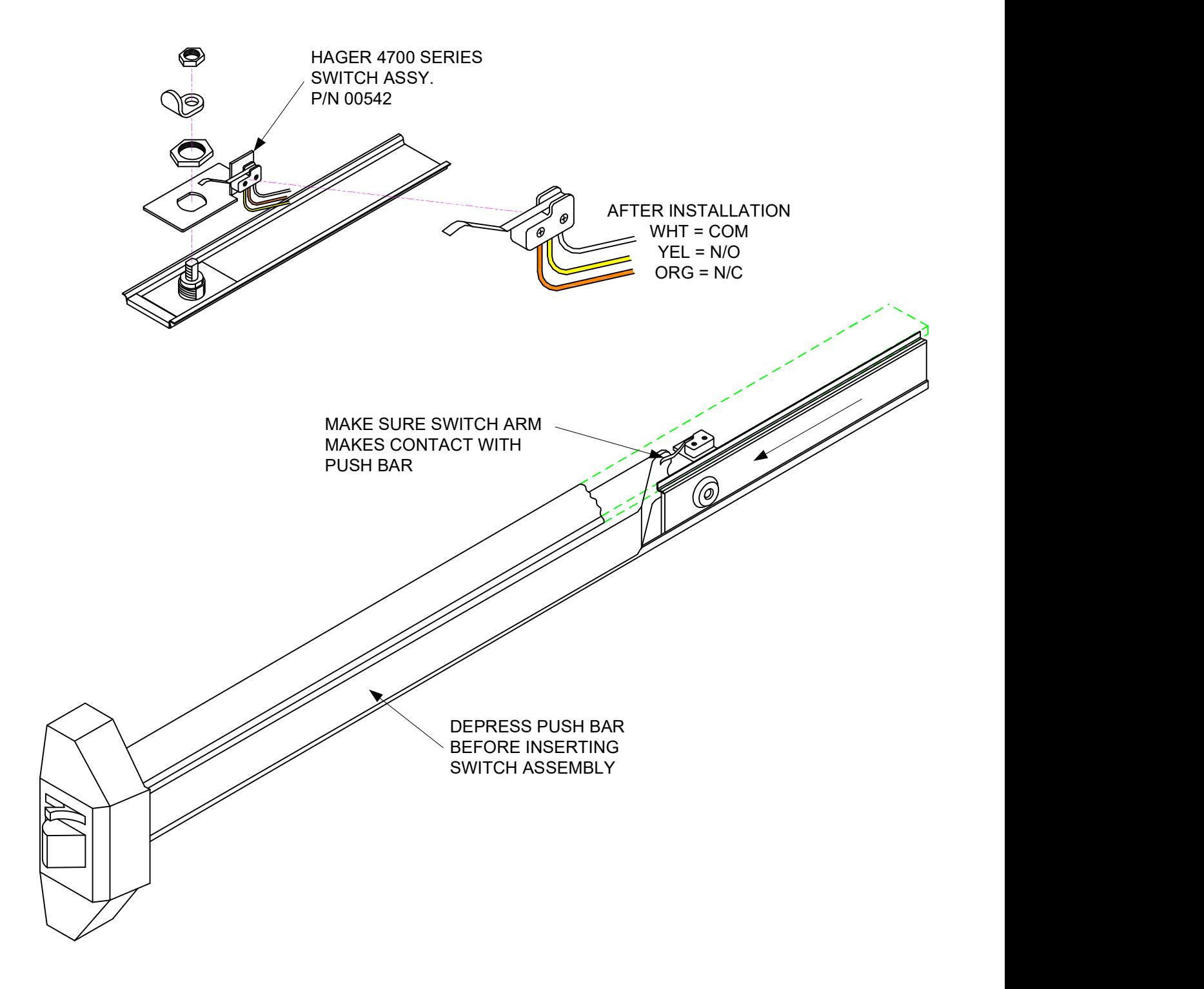 HAGER 4700 SERIES
SWITCH ASSY.
P/N 00542

AFTER INSTALLATION
WHT = COM
YEL = N/O
ORG = N/C

MAKE SURE SWITCH ARM
MAKES CONTACT WITH
PUSH BAR

DEPRESS PUSH BAR
BEFORE INSERTING
SWITCH ASSEMBLY