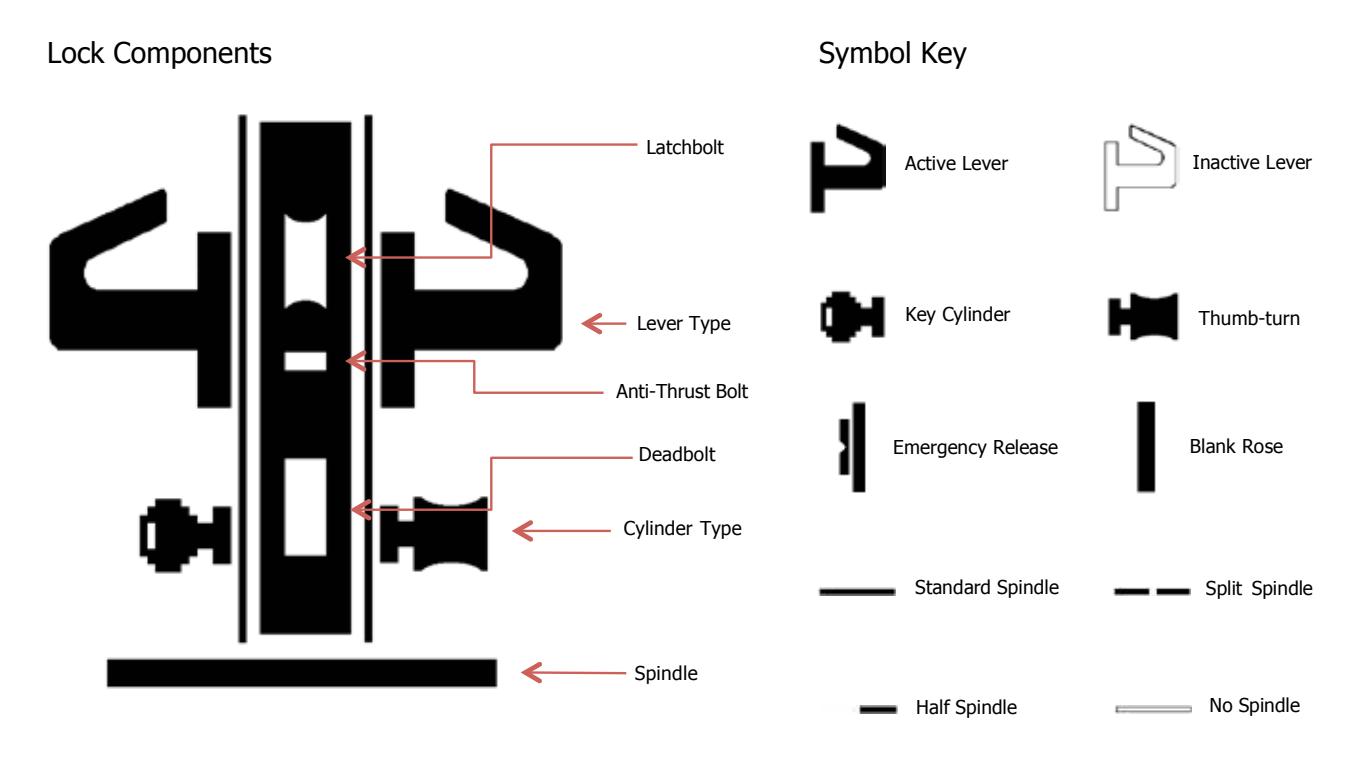 Lock Components

Latchbolt

Lever Type

Anti-Thrust Bolt

Deadbolt

Cylinder Type

Spindle

Symbol Key

Active Lever

Inactive Lever

Key Cylinder

Thumb-turn

Emergency Release

Blank Rose

Standard Spindle

Split Spindle

Half Spindle

No Spindle