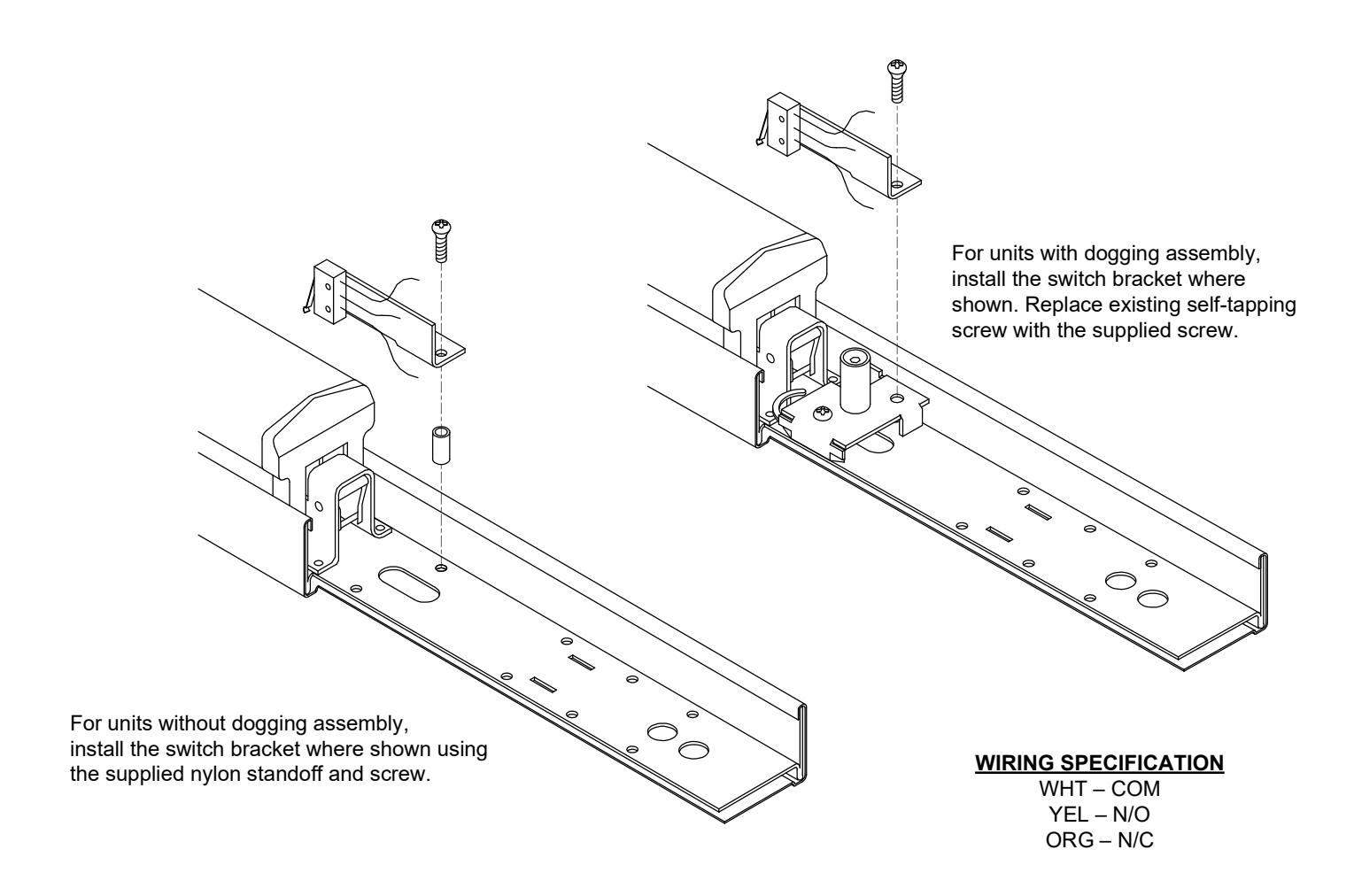 For units with dogging assembly, install the switch bracket where shown. Replace existing self-tapping screw with the supplied screw.

For units without dogging assembly, install the switch bracket where shown using the supplied nylon standoff and screw.

WIRING SPECIFICATION
WHT – COM
YEL – N/O
ORG – N/C