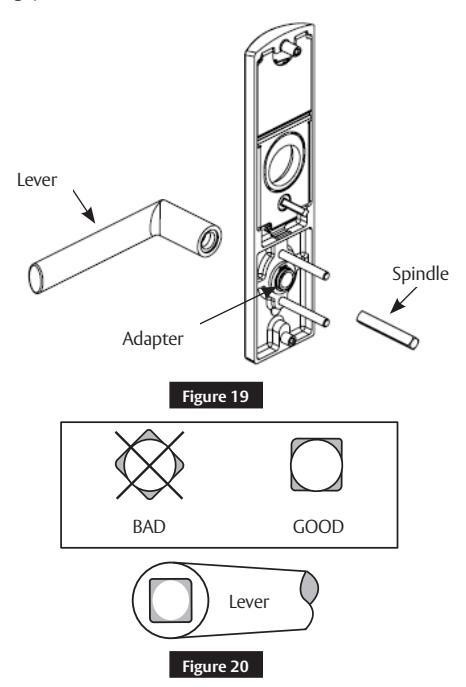 Lever

Spindle

Adapter

Figure 19

BAD

GOOD

Lever

Figure 20