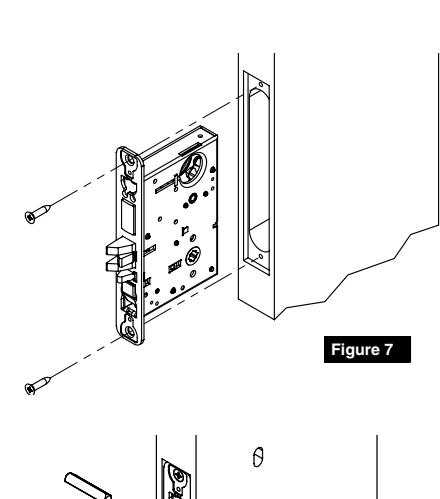 Figure 7