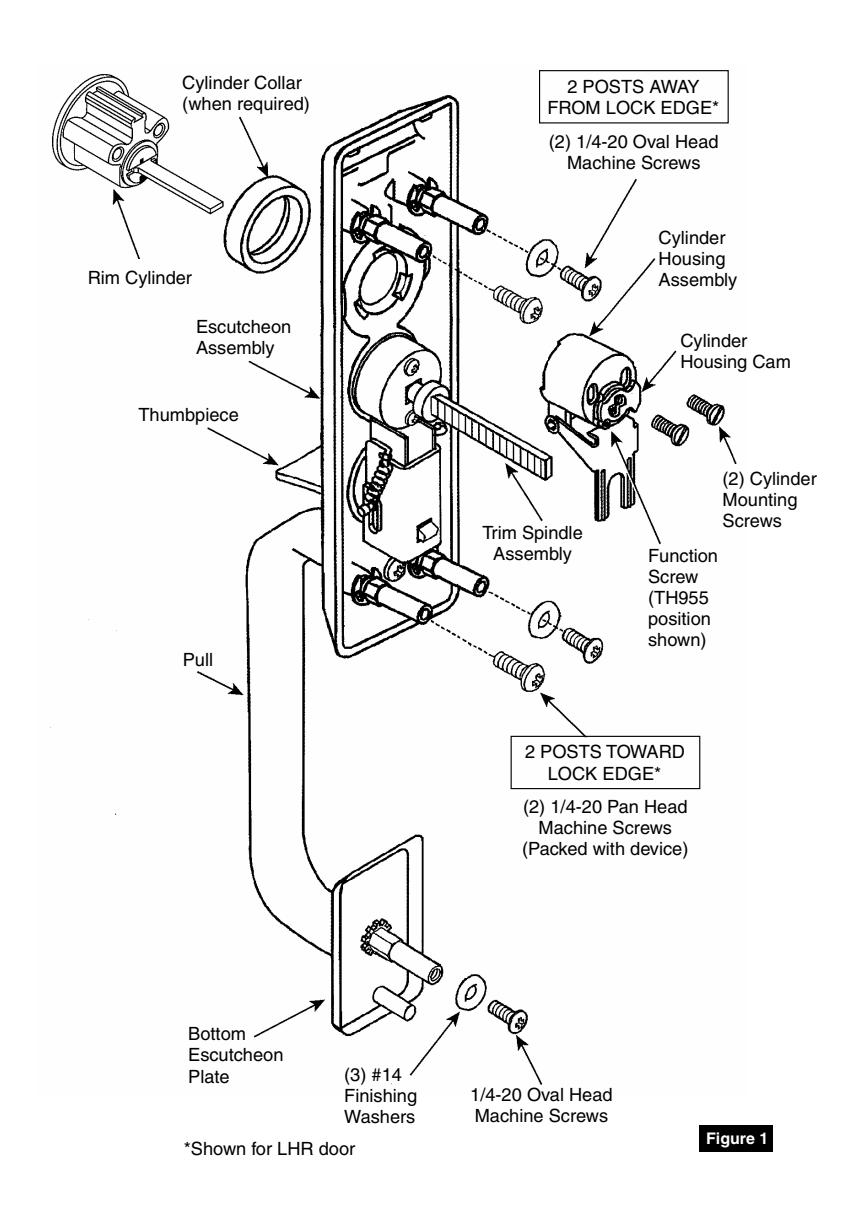 Cylinder Collar (when required)

2 POSTS AWAY FROM LOCK EDGE*

(2) 1/4-20 Oval Head Machine Screws

Rim Cylinder

Cylinder Housing Assembly

Escutcheon Assembly

Cylinder Housing Cam

Thumbpiece

(2) Cylinder Mounting Screws

Trim Spindle Assembly

Function Screw (TH955 position shown)

Pull

2 POSTS TOWARD LOCK EDGE*

(2) 1/4-20 Pan Head Machine Screws (Packed with device)

Bottom Escutcheon Plate

(3) #14 Finishing Washers

1/4-20 Oval Head Machine Screws

*Shown for LHR door

Figure 1